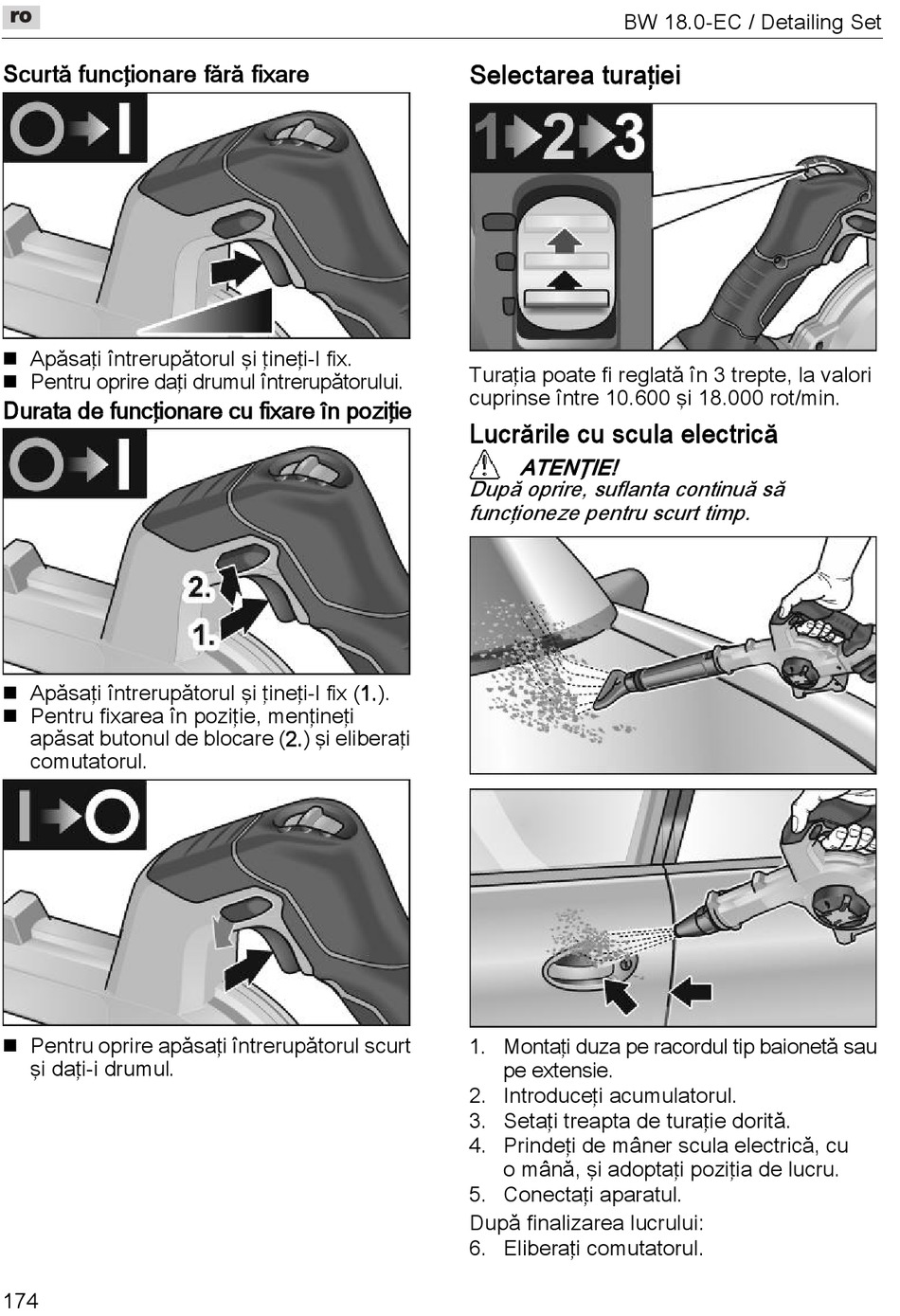 ro

BW 18.0-EC / Detailing Set

Scurtă funcționare fără fixare

■ Apăsați întrerupătorul și țineți-l fix.
■ Pentru oprire dați drumul întrerupătorului.

Durata de funcționare cu fixare în poziție

2.
1.

■ Apăsați întrerupătorul și țineți-l fix (1.).
■ Pentru fixarea în poziție, mențineți apăsat butonul de blocare (2.) și eliberați comutatorul.

■ Pentru oprire apăsați întrerupătorul scurt și dați-i drumul.

Selectarea turației

1 2 3

Turația poate fi reglată în 3 trepte, la valori cuprinse între 10.600 și 18.000 rot/min.

Lucrările cu scula electrică

ATENȚIE!
După oprire, suflanta continuă să funcționeze pentru scurt timp.

1. Montați duza pe racordul tip baionetă sau pe extensie.
2. Introduceți acumulatorul.
3. Setați treapta de turație dorită.
4. Prindeți de mâner scula electrică, cu o mână, și adoptați poziția de lucru.
5. Conectați aparatul.
După finalizarea lucrului:
6. Eliberați comutatorul.

174