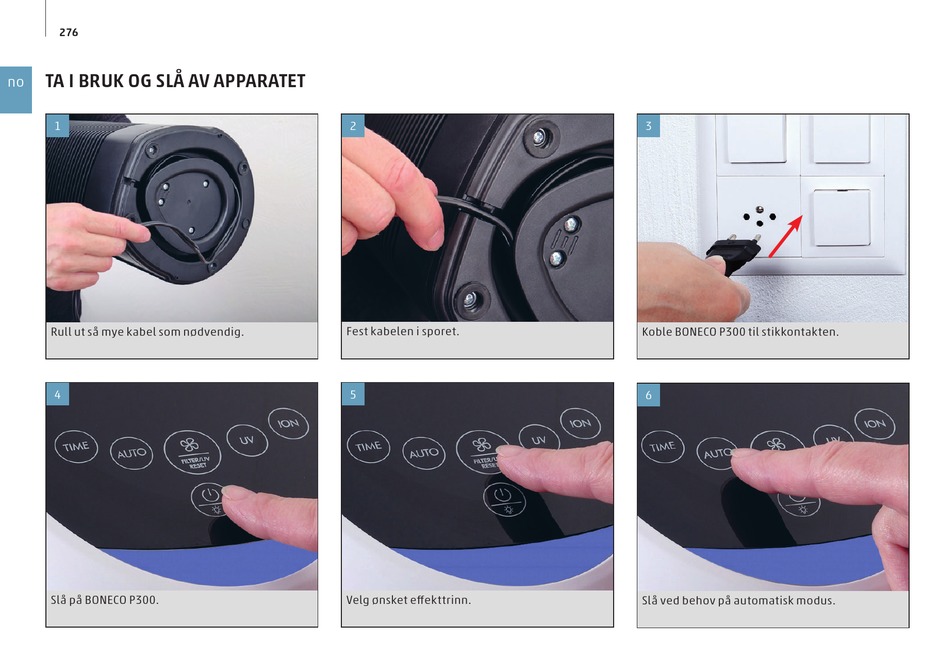 276

no

TA I BRUK OG SLÅ AV APPARATET

1

Rull ut så mye kabel som nødvendig.

2

Fest kabelen i sporet.

3

Koble BONECO P300 til stikkontakten.

4

TIME AUTO FILTER/UV RESET UV ION

Slå på BONECO P300.

5

TIME AUTO FILTER/UV RESET UV ION

Velg ønsket effekttrinn.

6

TIME AUTO UV ION

Slå ved behov på automatisk modus.