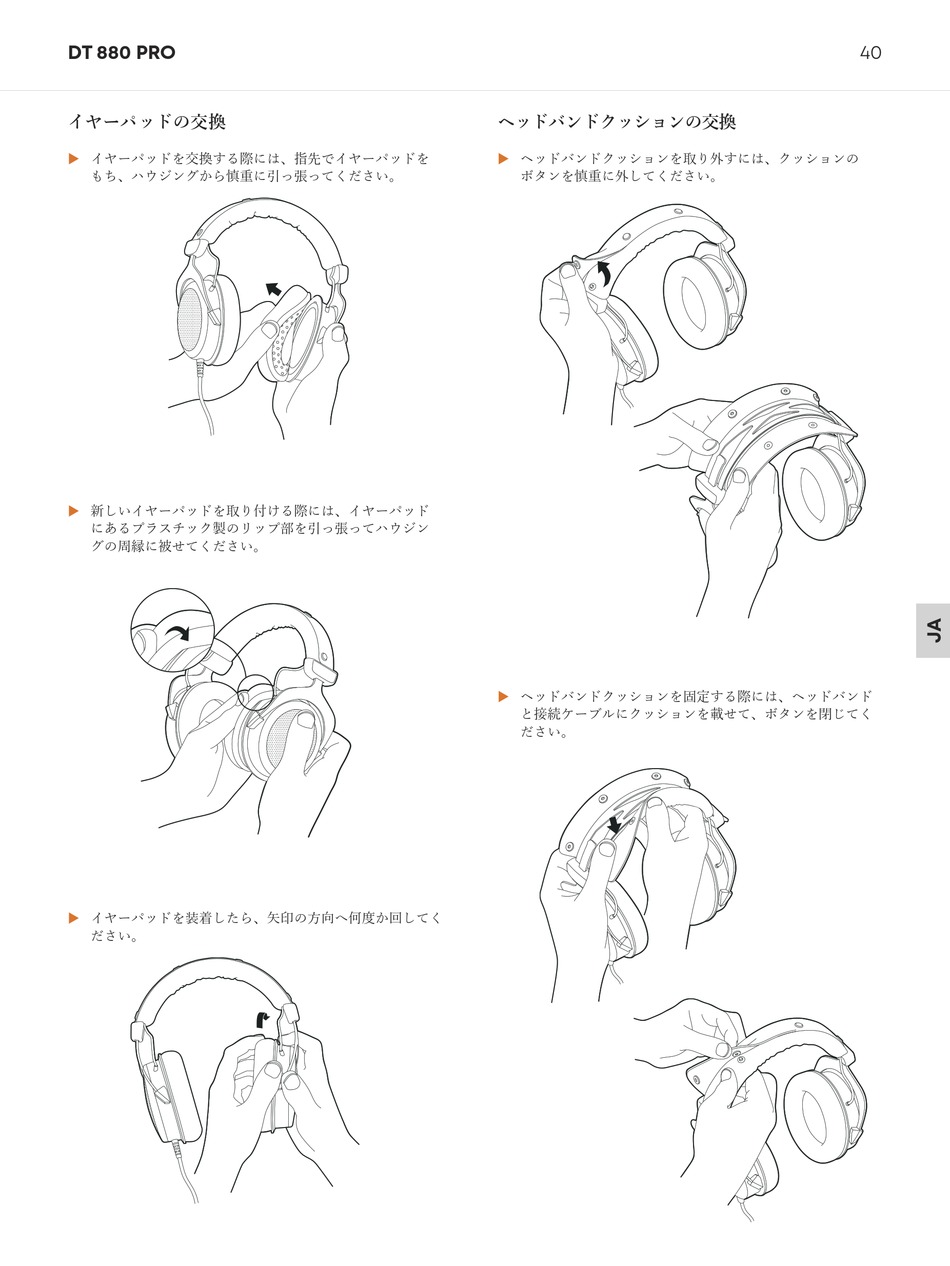 DT 880 PRO

40

イヤーパッドの交換

▶ イヤーパッドを交換する際には、指先でイヤーパッドをもち、ハウジングから慎重に引っ張ってください。

▶ 新しいイヤーパッドを取り付ける際には、イヤーパッドにあるプラスチック製のリップ部を引っ張ってハウジングの周縁に被せてください。

▶ イヤーパッドを装着したら、矢印の方向へ何度か回してください。

ヘッドバンドクッションの交換

▶ ヘッドバンドクッションを取り外すには、クッションのボタンを慎重に外してください。

▶ ヘッドバンドクッションを固定する際には、ヘッドバンドと接続ケーブルにクッションを載せて、ボタンを閉じてください。

JA