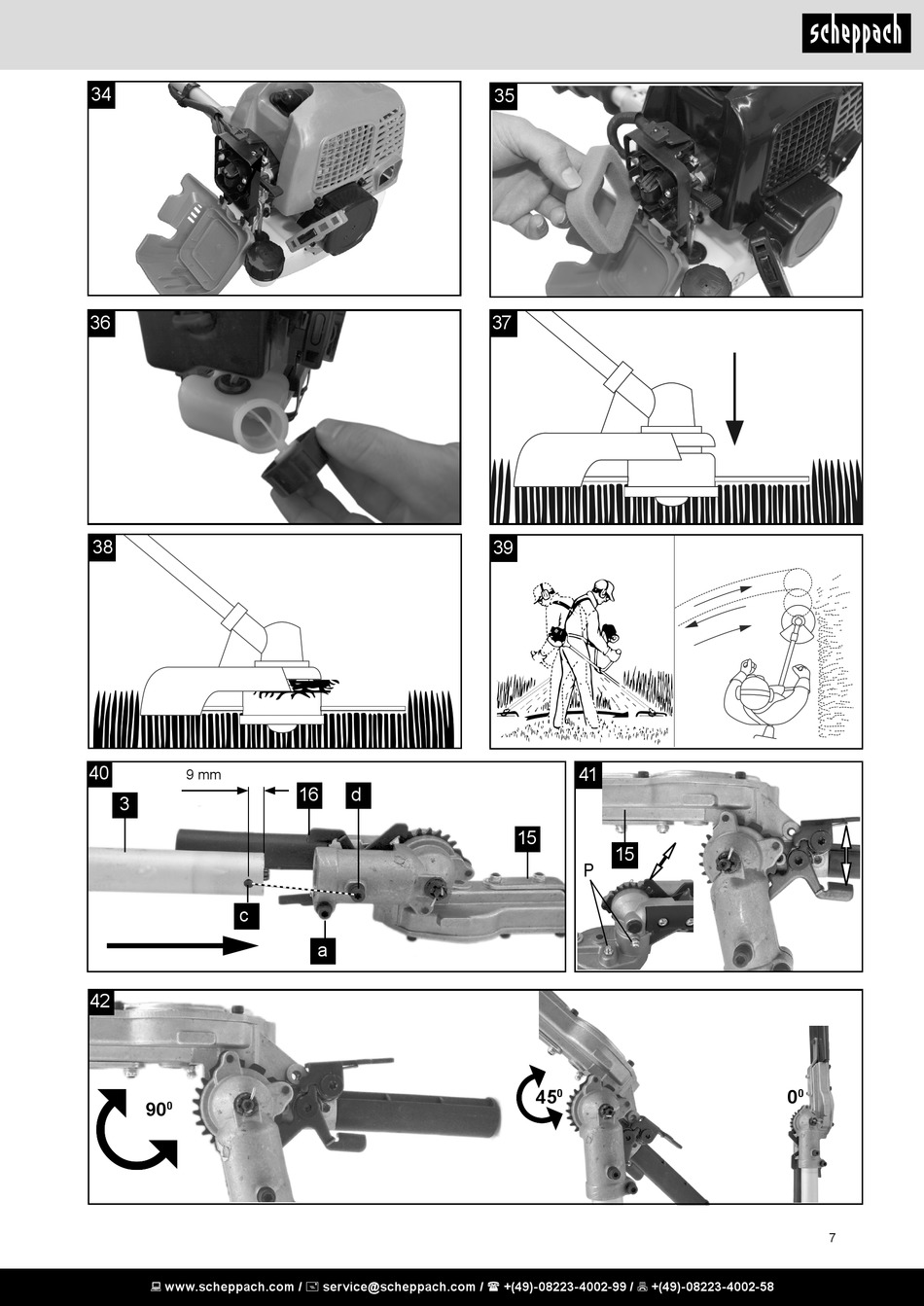 scheppach

34

35

36

37

38

39

40

9 mm

3

16

d

15

c

a

41

15

P

42

$90^0$

$45^0$

$0^0$

7

www.scheppach.com / service@scheppach.com / +(49)-08223-4002-99 / +(49)-08223-4002-58