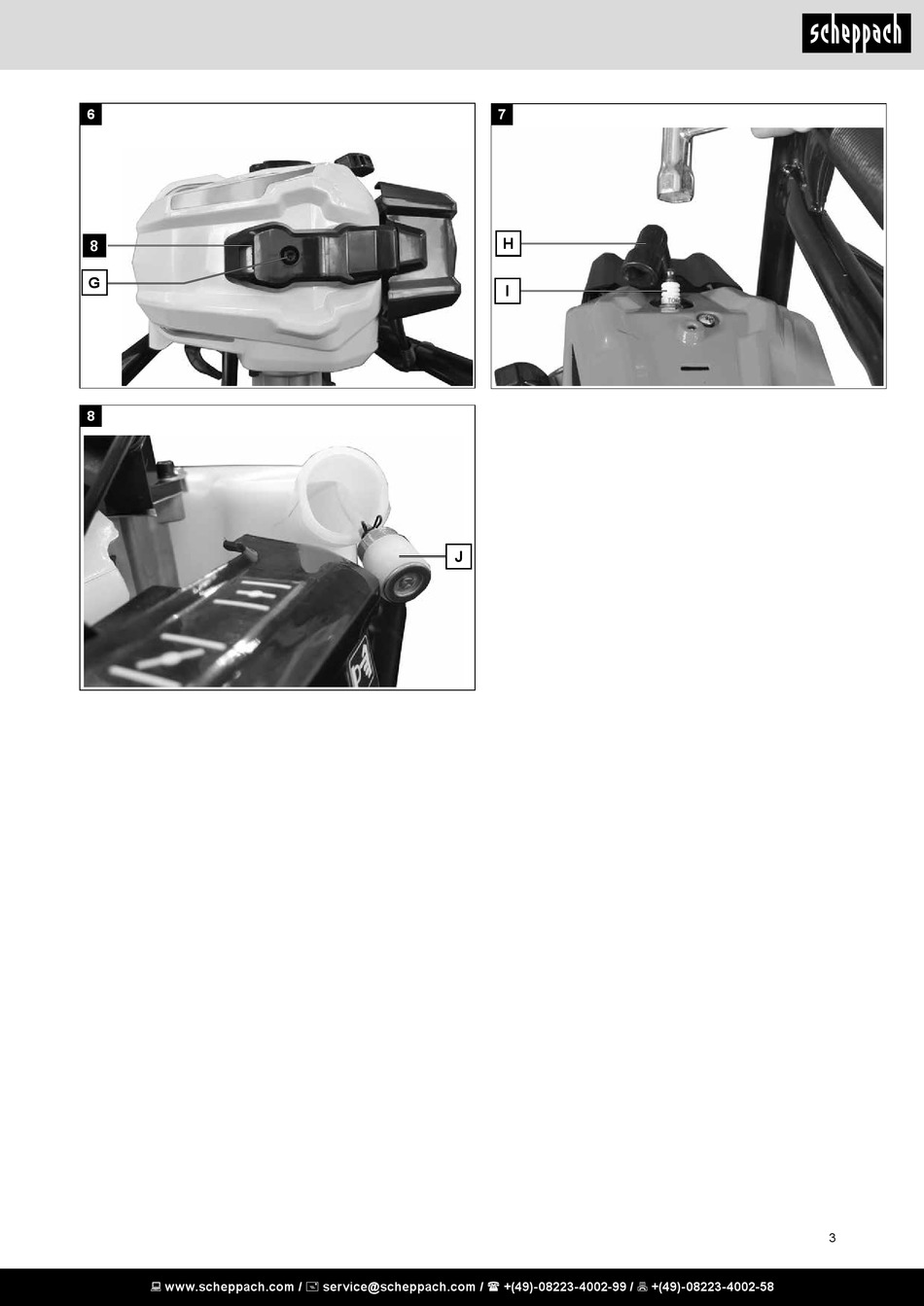 scheppach

6

8

G

7

H

I

8

J

3

www.scheppach.com / service@scheppach.com / +(49)-08223-4002-99 / +(49)-08223-4002-58