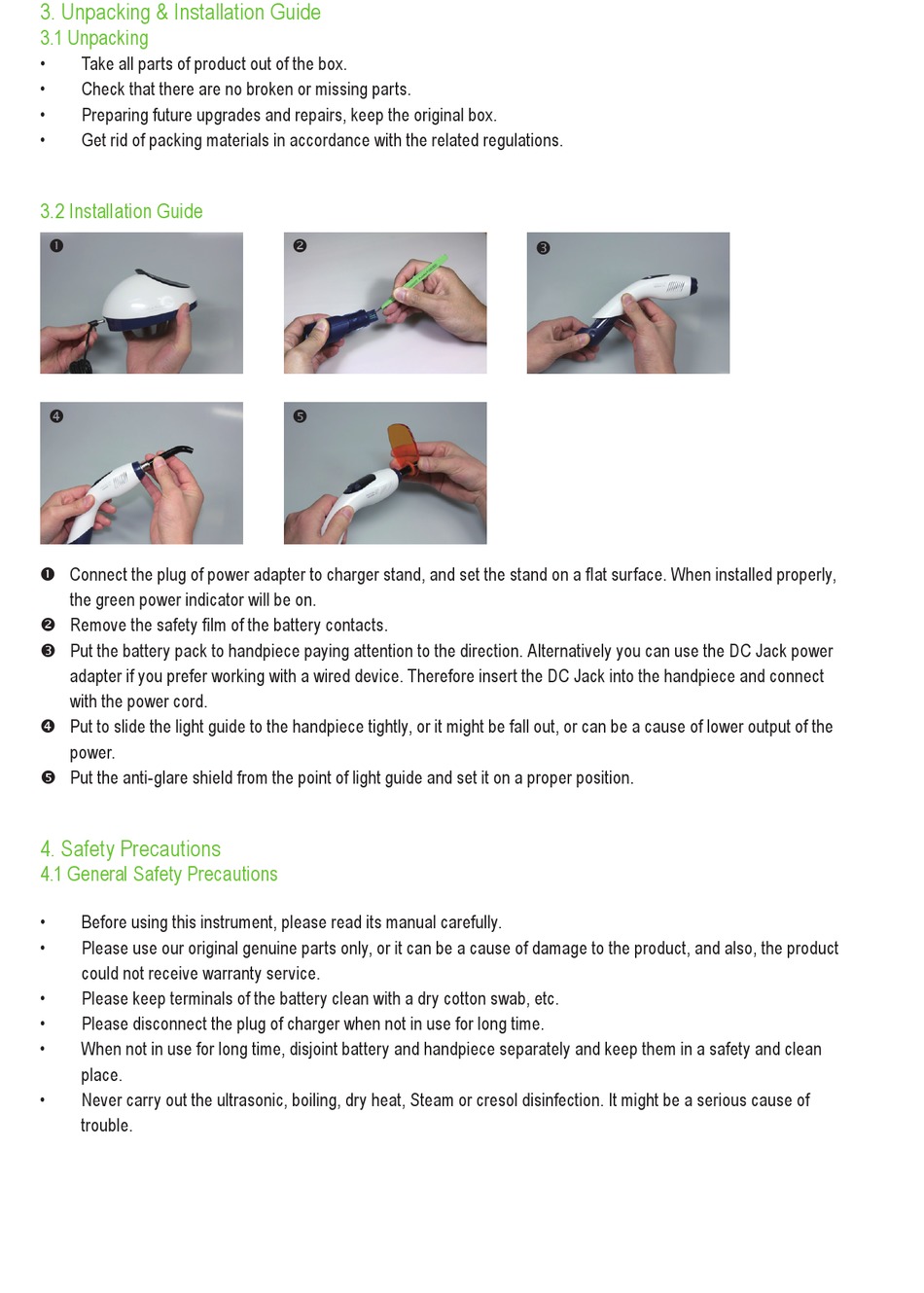 3. Unpacking & Installation Guide
3.1 Unpacking

• Take all parts of product out of the box.
• Check that there are no broken or missing parts.
• Preparing future upgrades and repairs, keep the original box.
• Get rid of packing materials in accordance with the related regulations.

3.2 Installation Guide

❶

❷

❸

❹

❺

❶ Connect the plug of power adapter to charger stand, and set the stand on a flat surface. When installed properly, the green power indicator will be on.
❷ Remove the safety film of the battery contacts.
❸ Put the battery pack to handpiece paying attention to the direction. Alternatively you can use the DC Jack power adapter if you prefer working with a wired device. Therefore insert the DC Jack into the handpiece and connect with the power cord.
❹ Put to slide the light guide to the handpiece tightly, or it might be fall out, or can be a cause of lower output of the power.
❺ Put the anti-glare shield from the point of light guide and set it on a proper position.

4. Safety Precautions
4.1 General Safety Precautions

• Before using this instrument, please read its manual carefully.
• Please use our original genuine parts only, or it can be a cause of damage to the product, and also, the product could not receive warranty service.
• Please keep terminals of the battery clean with a dry cotton swab, etc.
• Please disconnect the plug of charger when not in use for long time.
• When not in use for long time, disjoint battery and handpiece separately and keep them in a safety and clean place.
• Never carry out the ultrasonic, boiling, dry heat, Steam or cresol disinfection. It might be a serious cause of trouble.