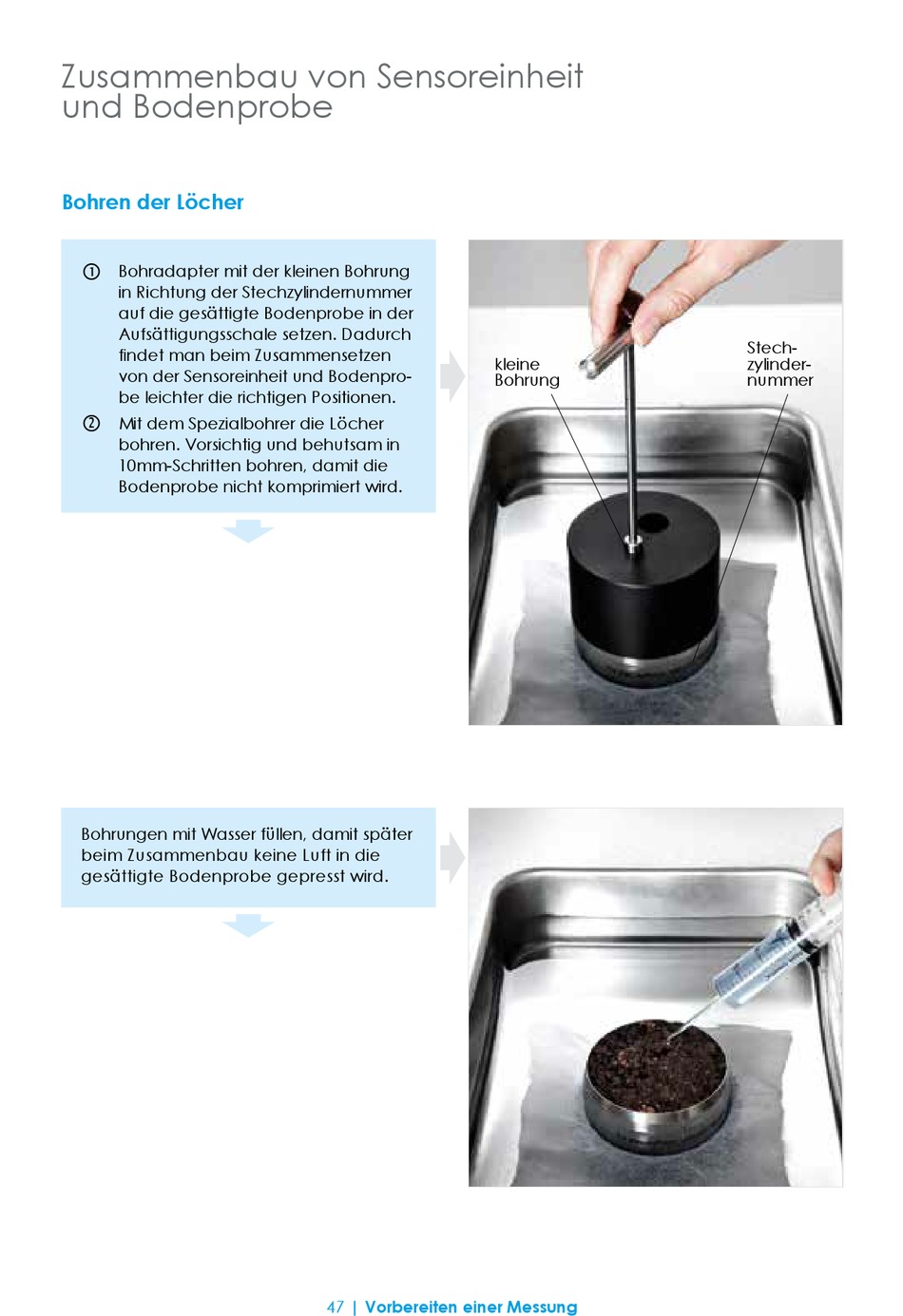 Zusammenbau von Sensoreinheit und Bodenprobe

Bohren der Löcher

① Bohradapter mit der kleinen Bohrung in Richtung der Stechzylindernummer auf die gesättigte Bodenprobe in der Aufsättigungsschale setzen. Dadurch findet man beim Zusammensetzen von der Sensoreinheit und Bodenprobe leichter die richtigen Positionen.

② Mit dem Spezialbohrer die Löcher bohren. Vorsichtig und behutsam in 10mm-Schritten bohren, damit die Bodenprobe nicht komprimiert wird.

kleine Bohrung

Stechzylindernummer

Bohrungen mit Wasser füllen, damit später beim Zusammenbau keine Luft in die gesättigte Bodenprobe gepresst wird.

47 | Vorbereiten einer Messung