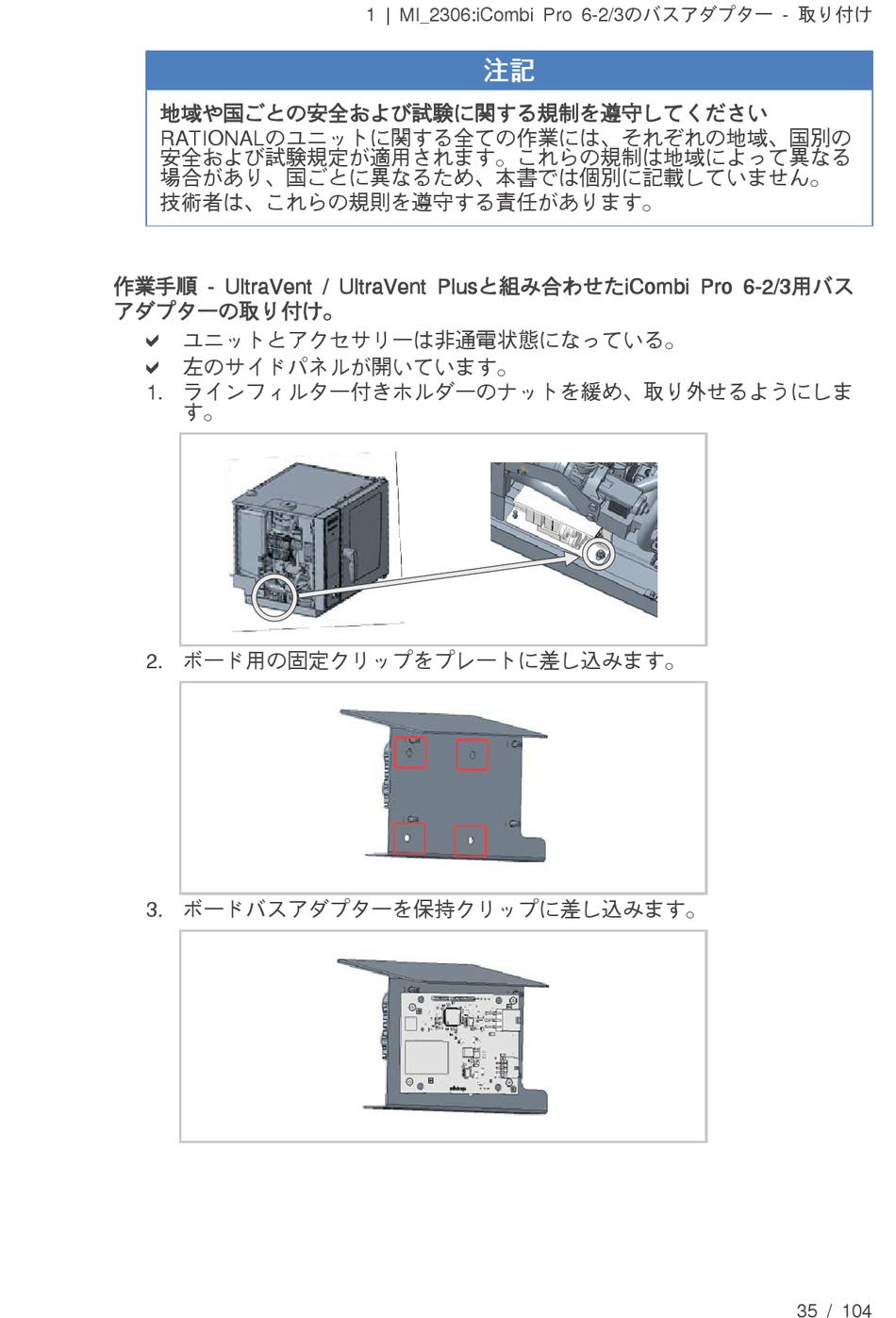 1 | MI_2306:iCombi Pro 6-2/3のバスアダプター - 取り付け

注記

地域や国ごとの安全および試験に関する規制を遵守してください
RATIONALのユニットに関する全ての作業には、それぞれの地域、国別の安全および試験規定が適用されます。これらの規制は地域によって異なる場合があり、国ごとに異なるため、本書では個別に記載していません。
技術者は、これらの規則を遵守する責任があります。

作業手順 - UltraVent / UltraVent Plusと組み合わせたiCombi Pro 6-2/3用バスアダプターの取り付け。

✔ ユニットとアクセサリーは非通電状態になっている。
✔ 左のサイドパネルが開いています。
1. ラインフィルター付きホルダーのナットを緩め、取り外せるようにします。
2. ボード用の固定クリップをプレートに差し込みます。
3. ボードバスアダプターを保持クリップに差し込みます。

35 / 104