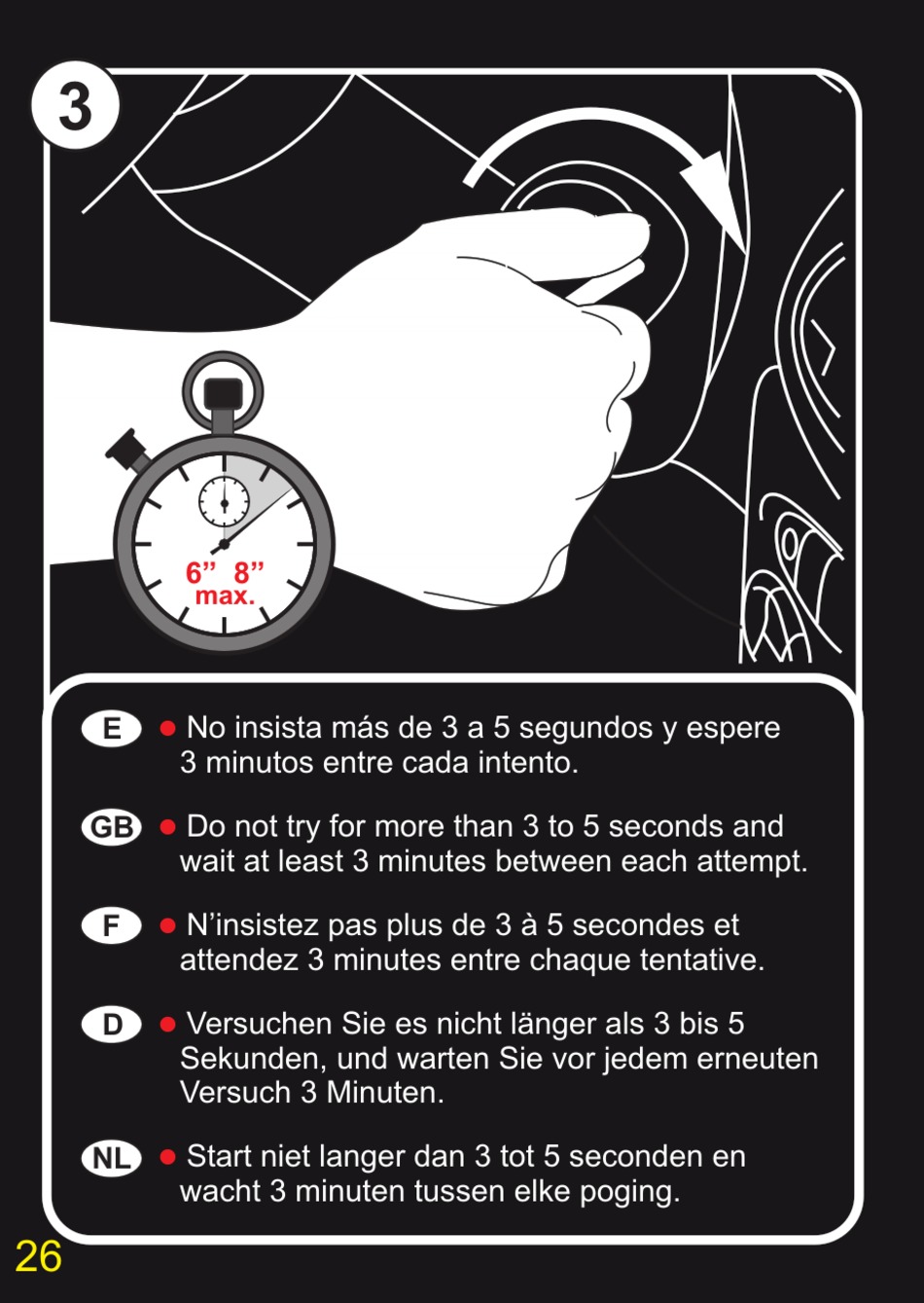 3

6” 8”
max.

E ● No insista más de 3 a 5 segundos y espere 3 minutos entre cada intento.

GB ● Do not try for more than 3 to 5 seconds and wait at least 3 minutes between each attempt.

F ● N’insistez pas plus de 3 à 5 secondes et attendez 3 minutes entre chaque tentative.

D ● Versuchen Sie es nicht länger als 3 bis 5 Sekunden, und warten Sie vor jedem erneuten Versuch 3 Minuten.

NL ● Start niet langer dan 3 tot 5 seconden en wacht 3 minuten tussen elke poging.

26