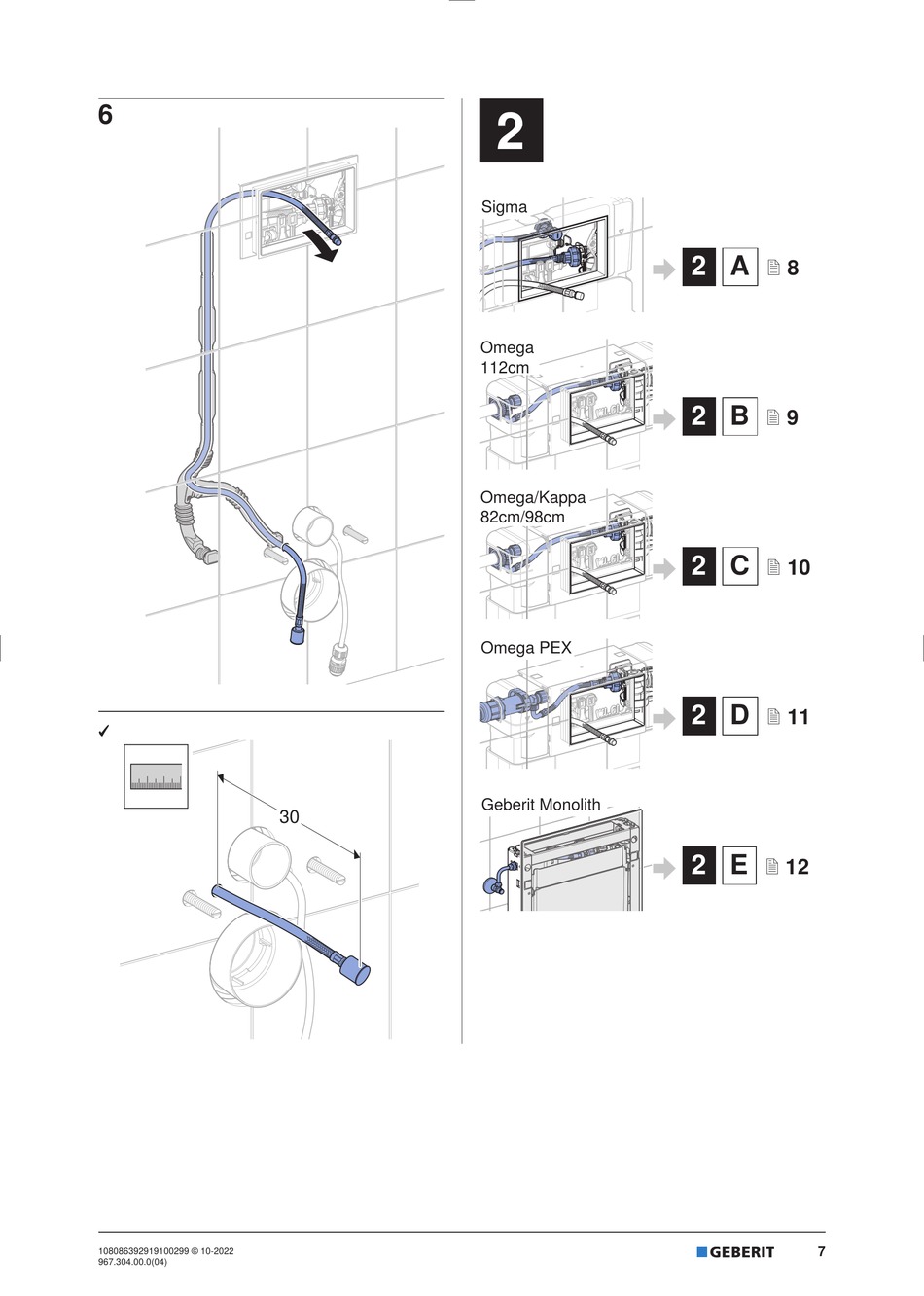 6

✓

30

2

Sigma

2 A 8

Omega 112cm

2 B 9

Omega/Kappa 82cm/98cm

2 C 10

Omega PEX

2 D 11

Geberit Monolith

2 E 12

108086392919100299 © 10-2022
967.304.00.0(04)

GEBERIT

7