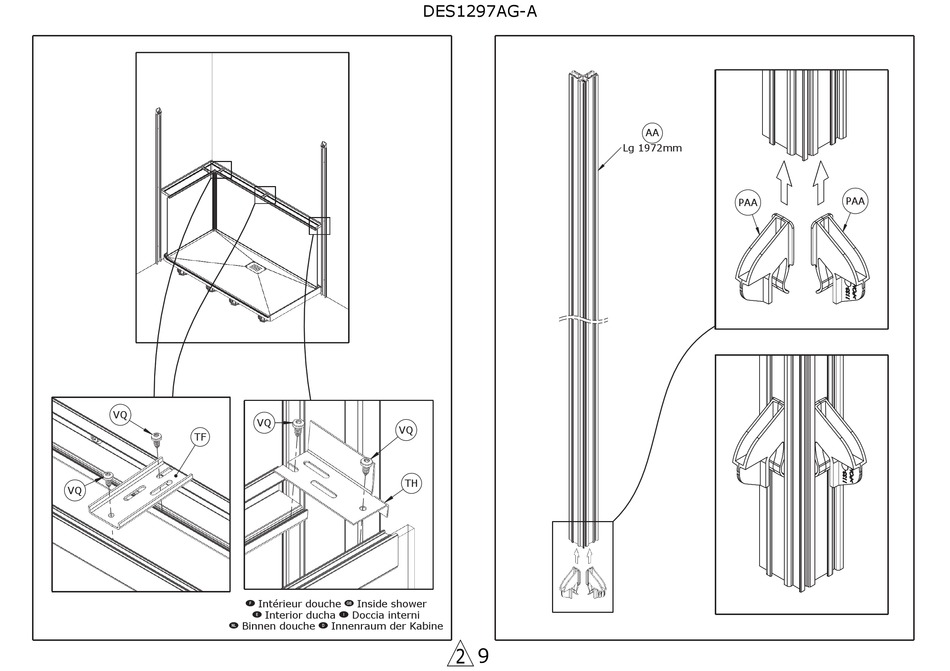 DES1297AG-A

VQ
TF
VQ
VQ
VQ
TH

Intérieur douche Inside shower
Interior ducha Doccia interni
Binnen douche Innenraum der Kabine

AA
Lg 1972mm

PAA
PAA

2 9