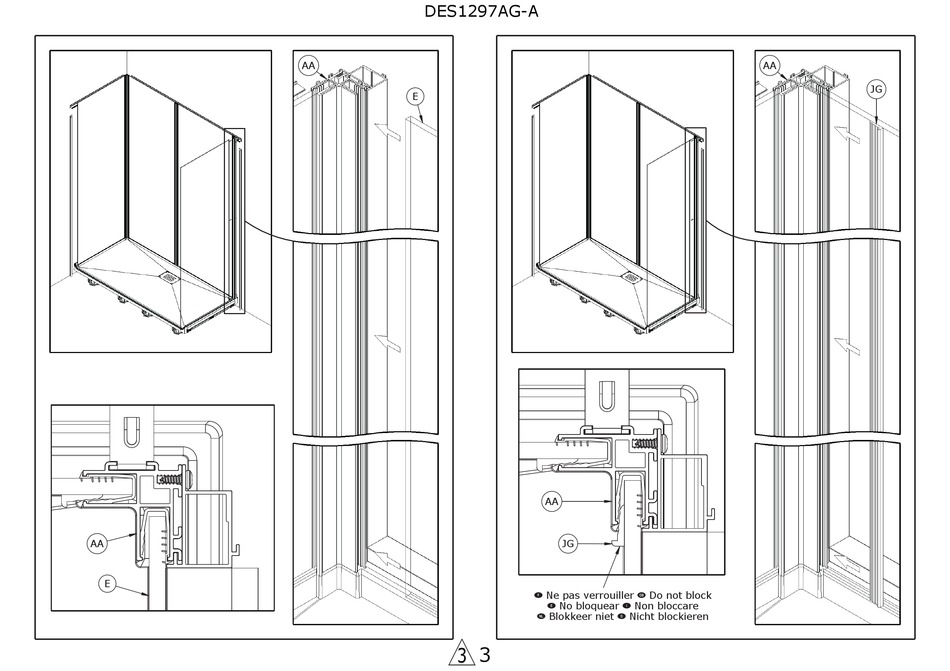 DES1297AG-A

AA

E

AA

E

AA

JG

AA

JG

Ne pas verrouiller Do not block
No bloquear Non bloccare
Blokkeer niet Nicht blockieren

3 3