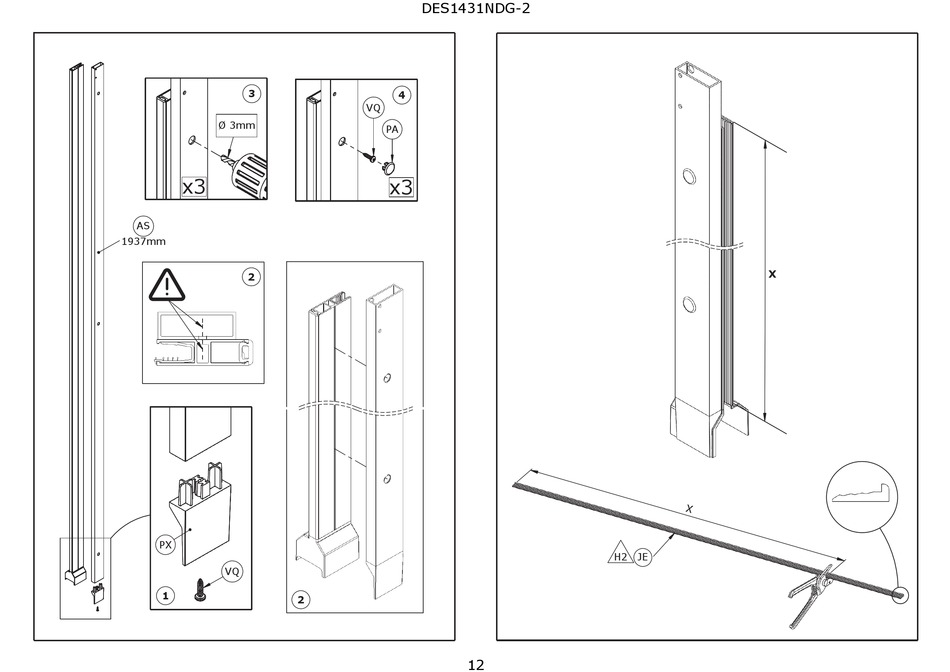 DES1431NDG-2

3

Ø 3mm

x3

4

VQ

PA

x3

AS
1937mm

2

PX

VQ

1

2

X

X

H2

JE

12