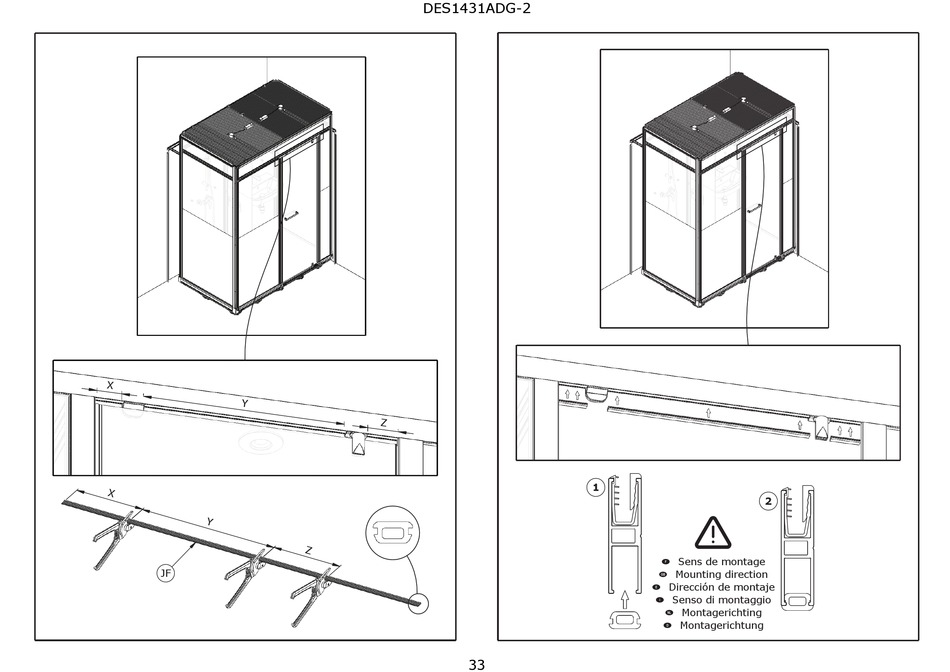 DES1431ADG-2

X
Y
Z

X
Y
Z
JF

1
2

Sens de montage
Mounting direction
Dirección de montaje
Senso di montaggio
Montagerichting
Montagerichtung

33