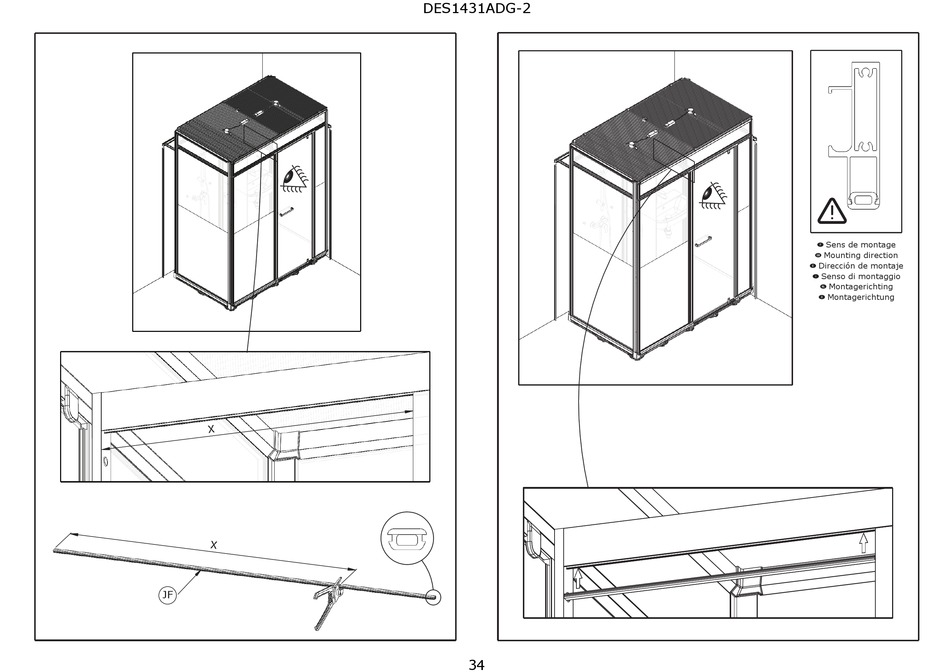 DES1431ADG-2

X

X

JF

Sens de montage
Mounting direction
Dirección de montaje
Senso di montaggio
Montagerichting
Montagerichtung

34