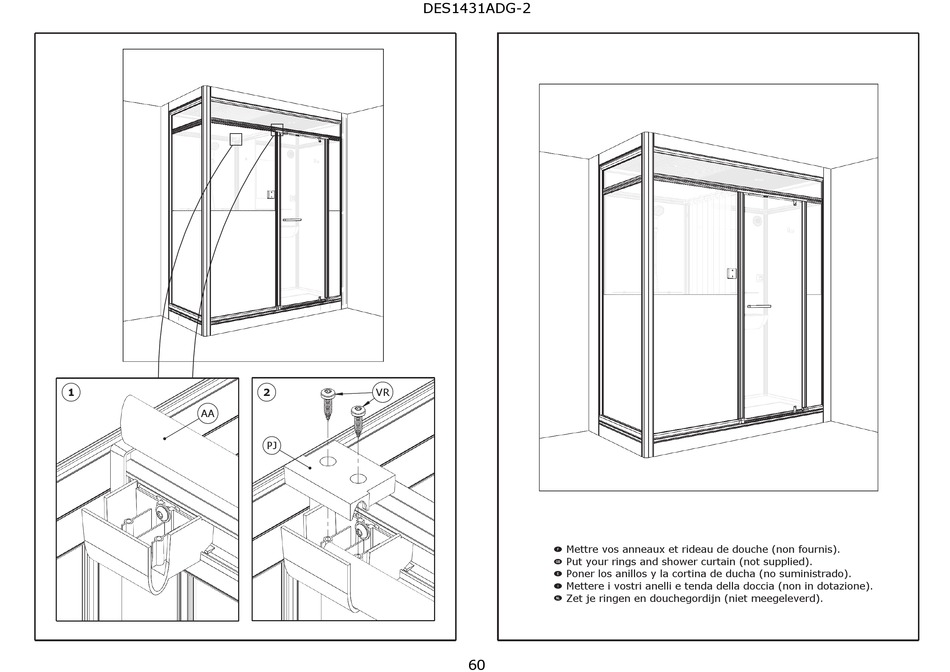 DES1431ADG-2

1

AA

2

VR

PJ

Mettre vos anneaux et rideau de douche (non fournis).
Put your rings and shower curtain (not supplied).
Poner los anillos y la cortina de ducha (no suministrado).
Mettere i vostri anelli e tenda della doccia (non in dotazione).
Zet je ringen en douchegordijn (niet meegeleverd).

60