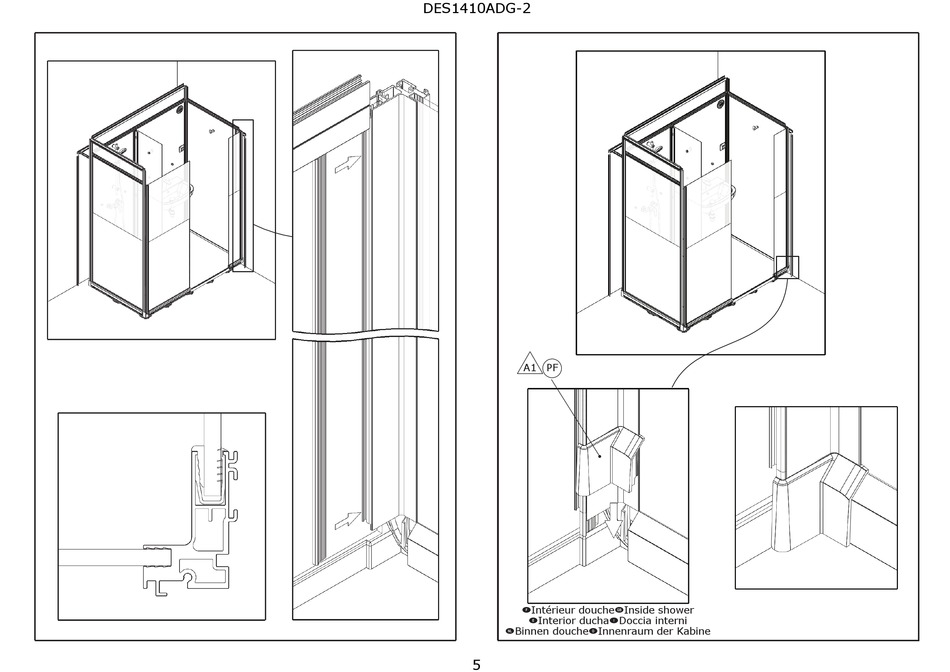 DES1410ADG-2

A1 PF

Intérieur douche Inside shower
Interior ducha Doccia interni
Binnen douche Innenraum der Kabine

5