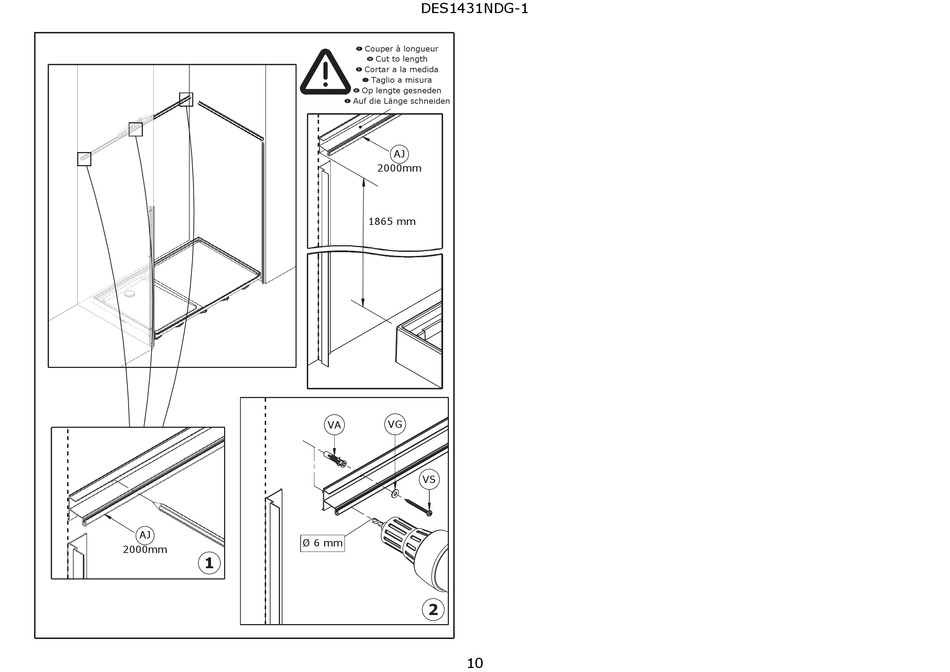 DES1431NDG-1

Couper à longueur
Cut to length
Cortar a la medida
Taglio a misura
Op lengte gesneden
Auf die Länge schneiden

AJ
2000mm

1865 mm

AJ
2000mm

1

VA

VG

VS

Ø 6 mm

2

10