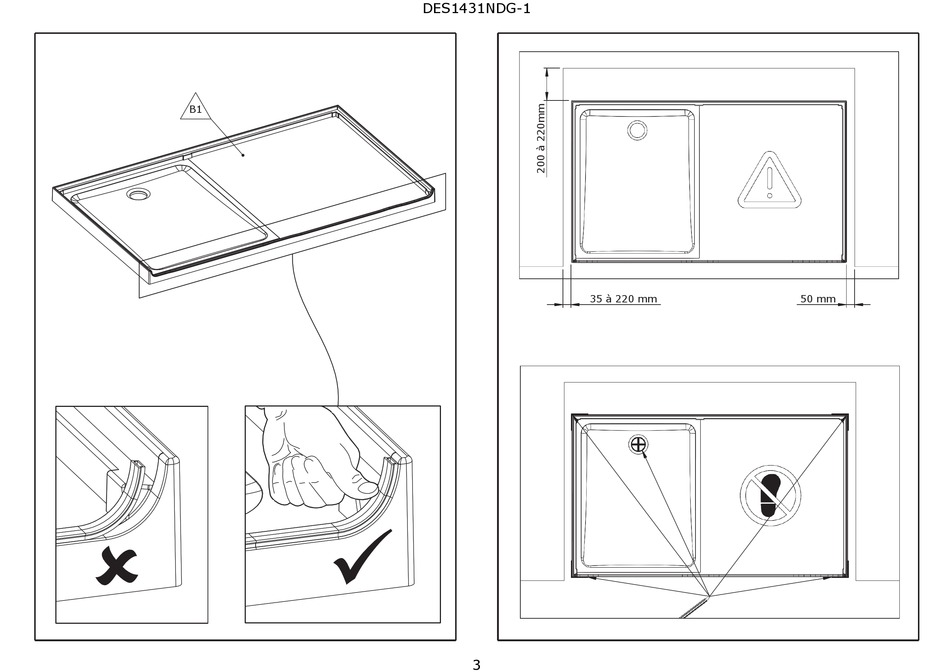 DES1431NDG-1

B1

200 à 220mm

35 à 220 mm

50 mm

3