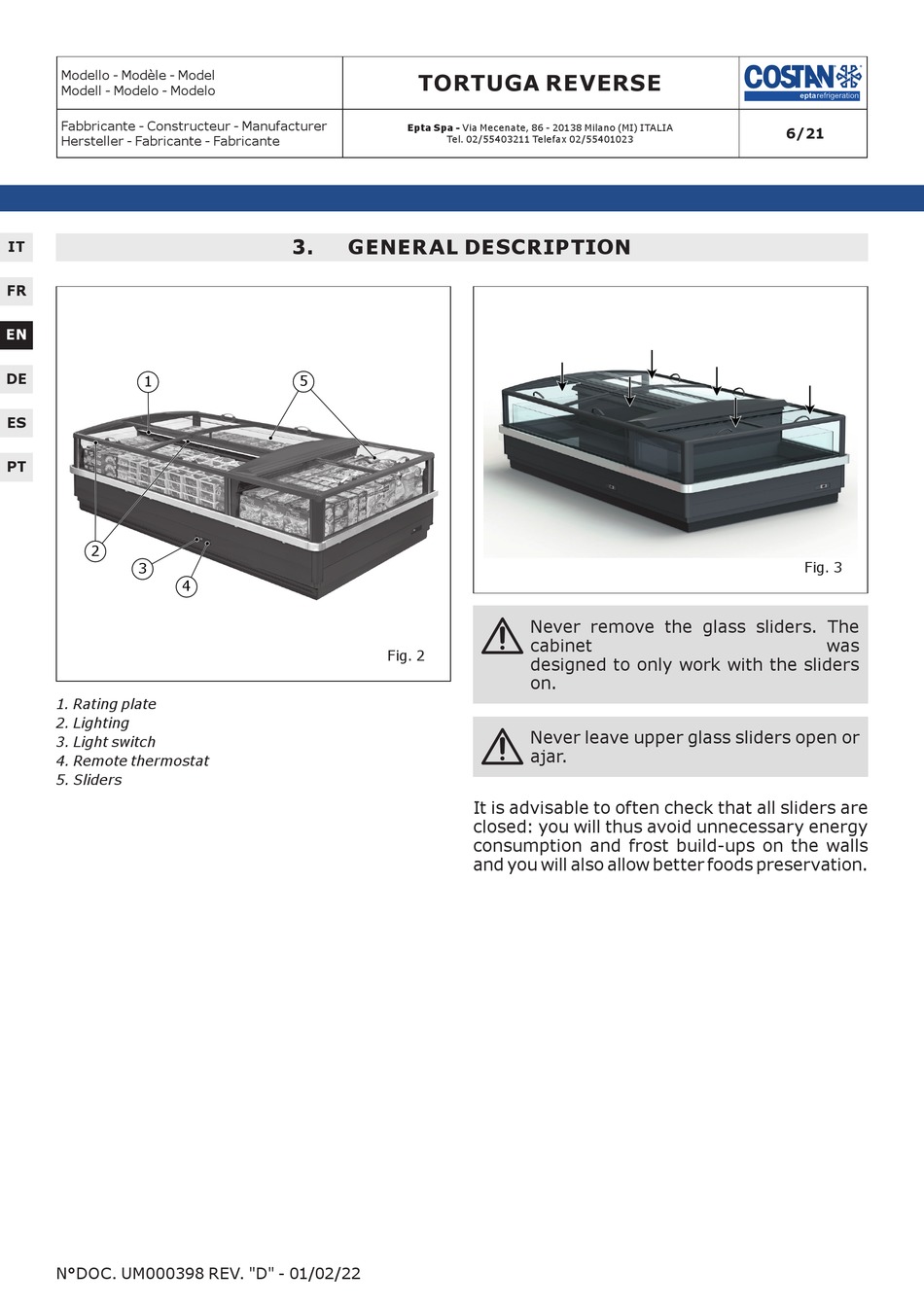 | Modello - Modèle - Model
Modell - Modelo - Modelo | TORTUGA REVERSE | COSTAN eptarefrigeration |
|---|---|---|
| Fabbricante - Constructeur - Manufacturer
Hersteller - Fabricante - Fabricante | Epta Spa - Via Mecenate, 86 - 20138 Milano (MI) ITALIA
Tel. 02/55403211 Telefax 02/55401023 | 6/21 |

IT
FR
EN
DE
ES
PT

3. GENERAL DESCRIPTION

1
5
2
3
4
Fig. 2

1. Rating plate
2. Lighting
3. Light switch
4. Remote thermostat
5. Sliders

Fig. 3

Never remove the glass sliders. The cabinet was designed to only work with the sliders on.

Never leave upper glass sliders open or ajar.

It is advisable to often check that all sliders are closed: you will thus avoid unnecessary energy consumption and frost build-ups on the walls and you will also allow better foods preservation.

N°DOC. UM000398 REV. "D" - 01/02/22