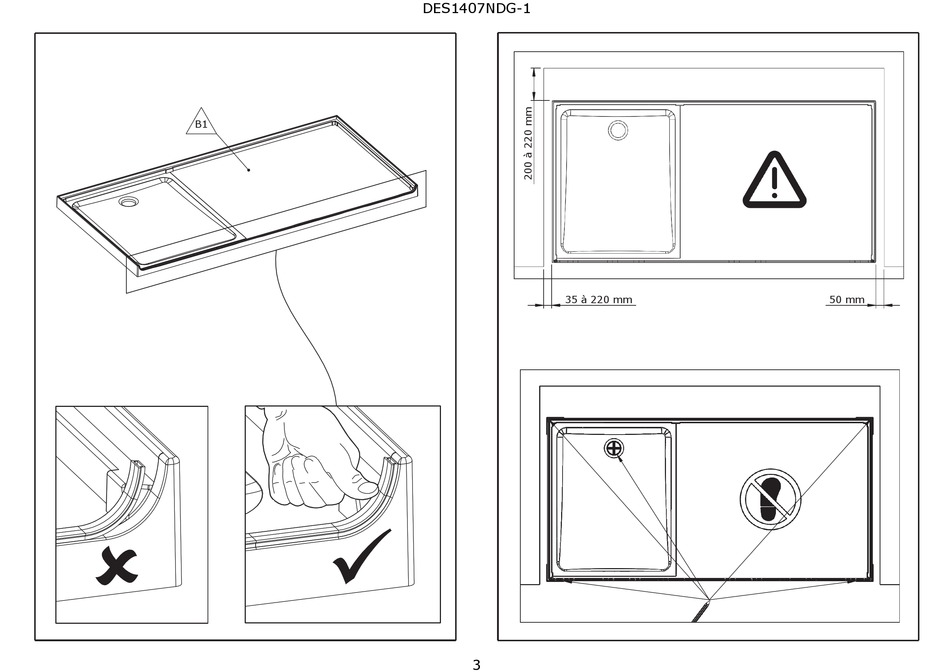 DES1407NDG-1

B1

200 à 220 mm

35 à 220 mm

50 mm

3