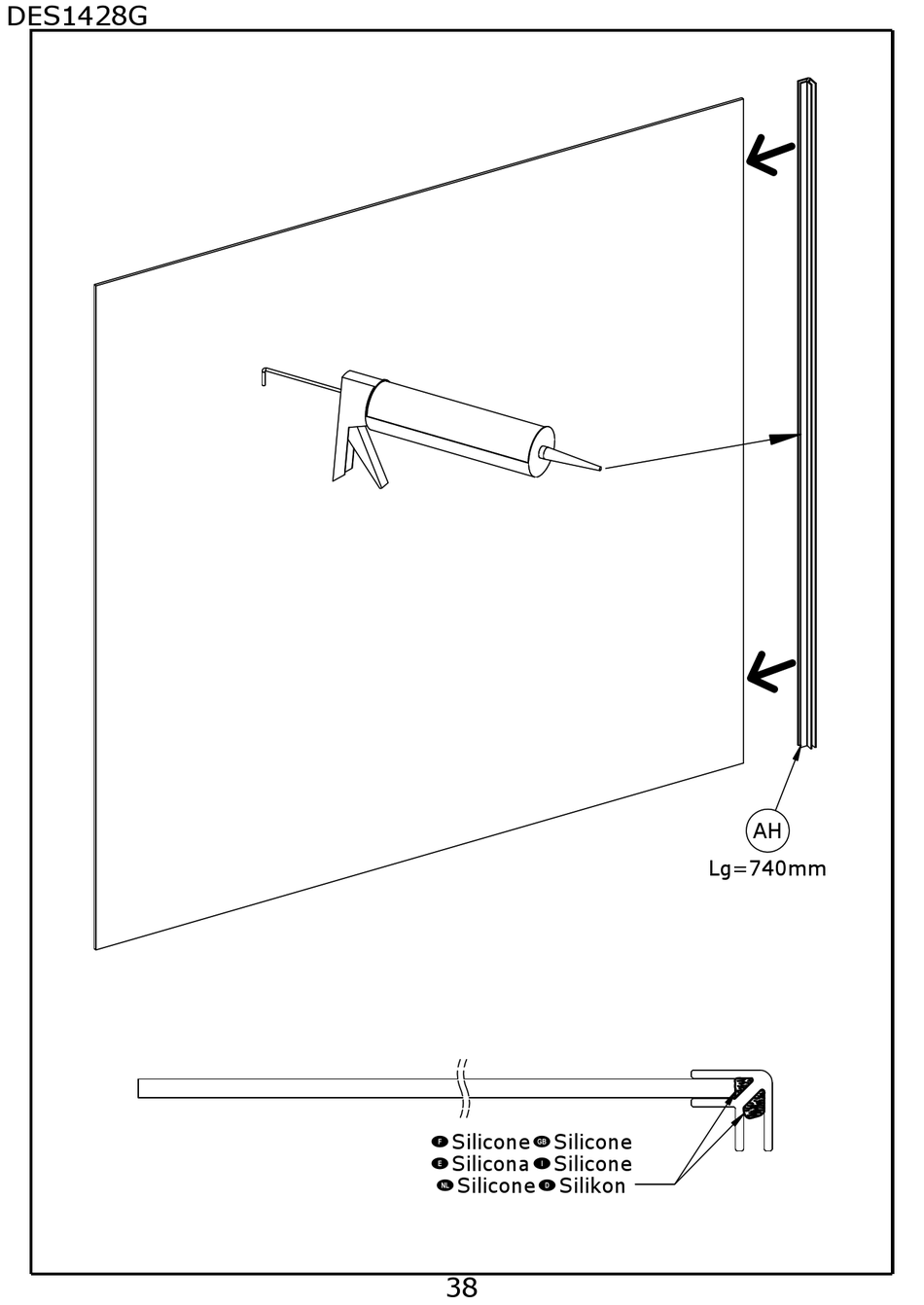 DES1428G

AH
Lg=740mm

F Silicone GB Silicone
E Silicona I Silicone
NL Silicone D Silikon

38