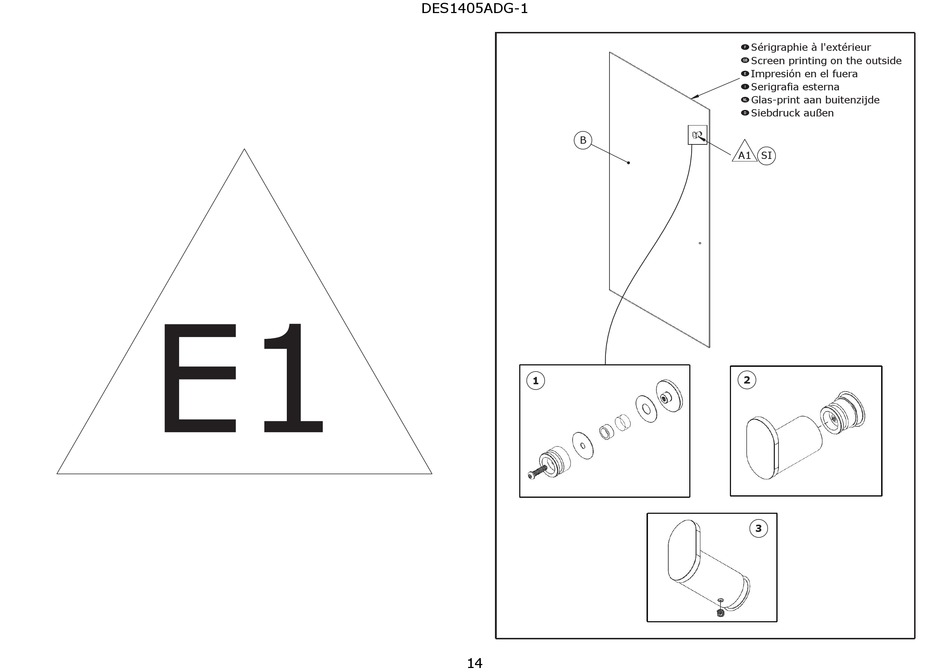 DES1405ADG-1

E1

Sérigraphie à l'extérieur
Screen printing on the outside
Impresión en el fuera
Serigrafia esterna
Glas-print aan buitenzijde
Siebdruck außen

B

A1 SI

1

2

3

14