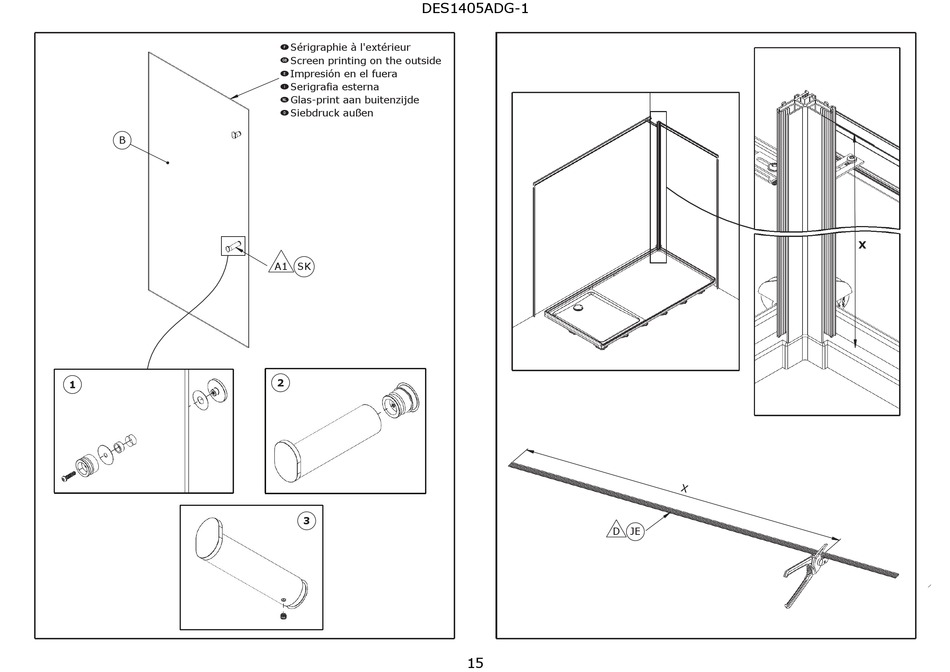 DES1405ADG-1

Sérigraphie à l'extérieur
Screen printing on the outside
Impresión en el fuera
Serigrafia esterna
Glas-print aan buitenzijde
Siebdruck außen

B

A1 SK

1

2

3

X

X

D JE

15