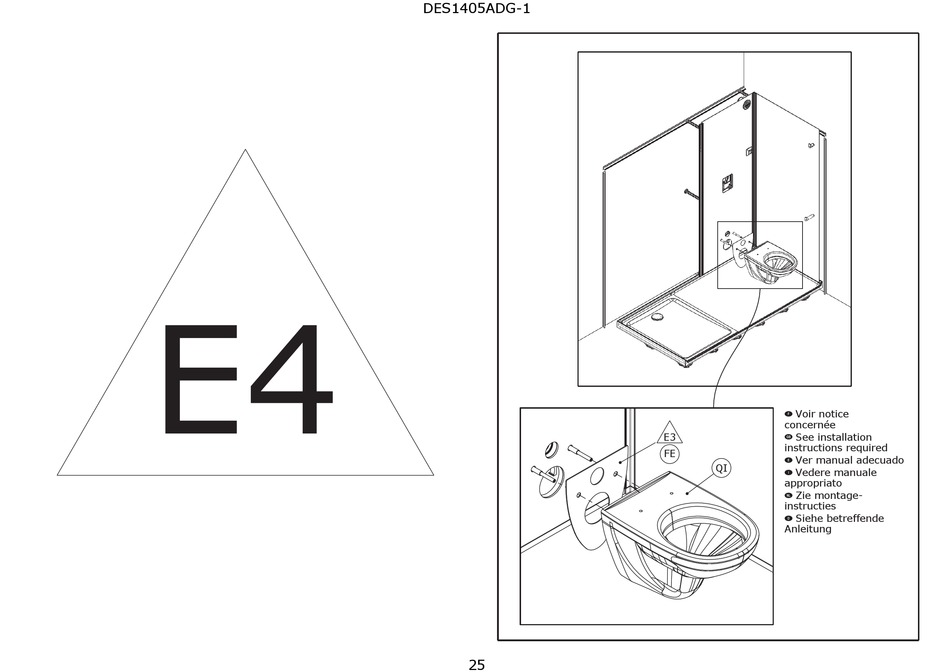 DES1405ADG-1

E4

E3

FE

QI

Voir notice concernée
See installation instructions required
Ver manual adecuado
Vedere manuale appropriato
Zie montage-instructies
Siehe betreffende Anleitung

25