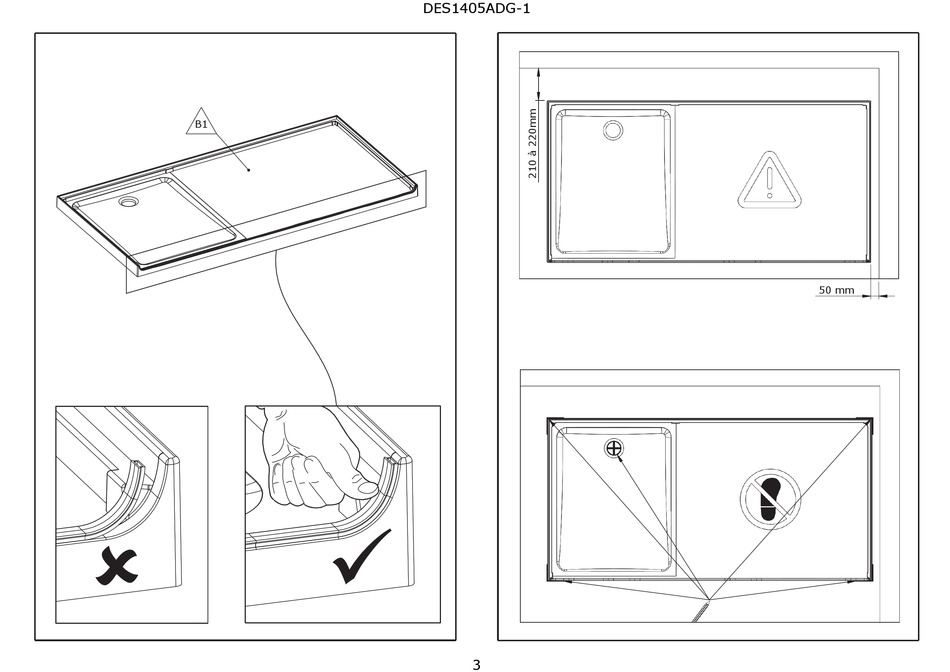 DES1405ADG-1

B1

210 à 220mm

50 mm

3