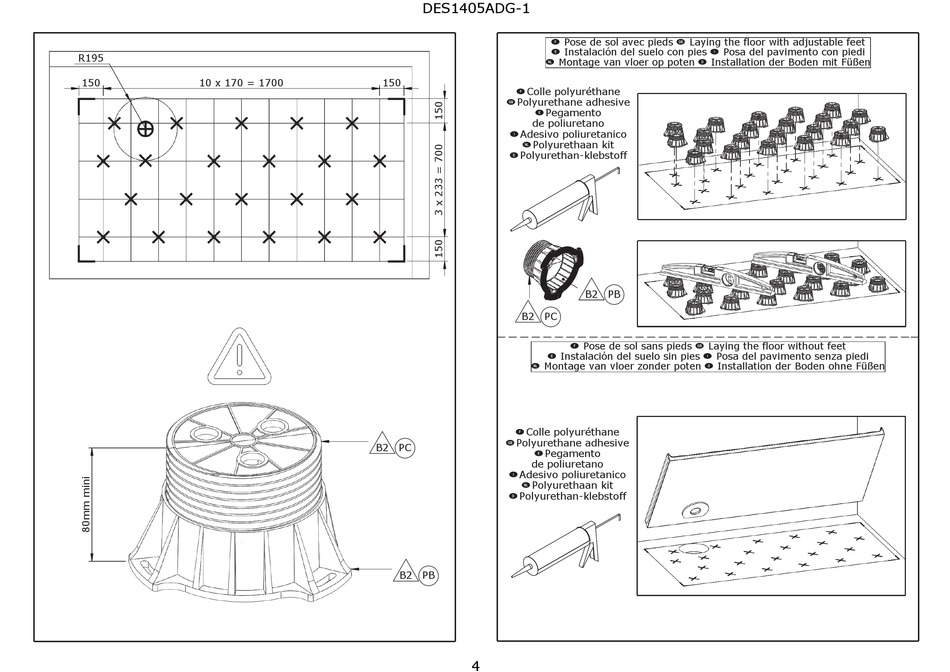 DES1405ADG-1

R195

150 10 x 170 = 1700 150

150

3 x 233 = 700

150

80mm mini

B2 PC

B2 PB

Pose de sol avec pieds Laying the floor with adjustable feet
Instalación del suelo con pies Posa del pavimento con piedi
Montage van vloer op poten Installation der Boden mit Füßen

Colle polyuréthane
Polyurethane adhesive
Pegamento de poliuretano
Adesivo poliuretanico
Polyurethaan kit
Polyurethan-klebstoff

B2 PB

B2 PC

Pose de sol sans pieds Laying the floor without feet
Instalación del suelo sin pies Posa del pavimento senza piedi
Montage van vloer zonder poten Installation der Boden ohne Füßen

Colle polyuréthane
Polyurethane adhesive
Pegamento de poliuretano
Adesivo poliuretanico
Polyurethaan kit
Polyurethan-klebstoff

4