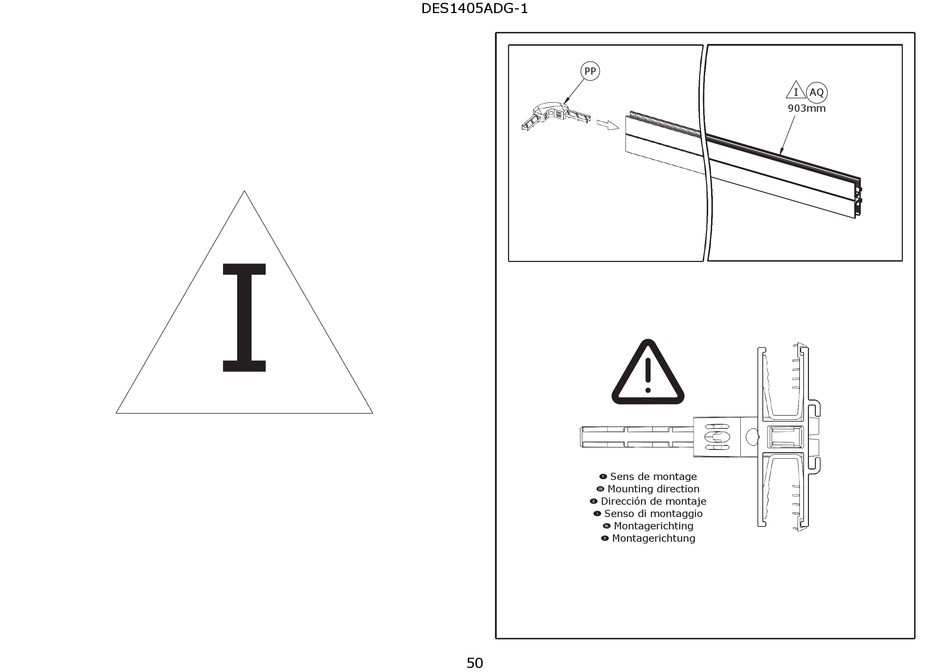 DES1405ADG-1

I

PP

I AQ
903mm

Sens de montage
Mounting direction
Dirección de montaje
Senso di montaggio
Montagerichting
Montagerichtung

50