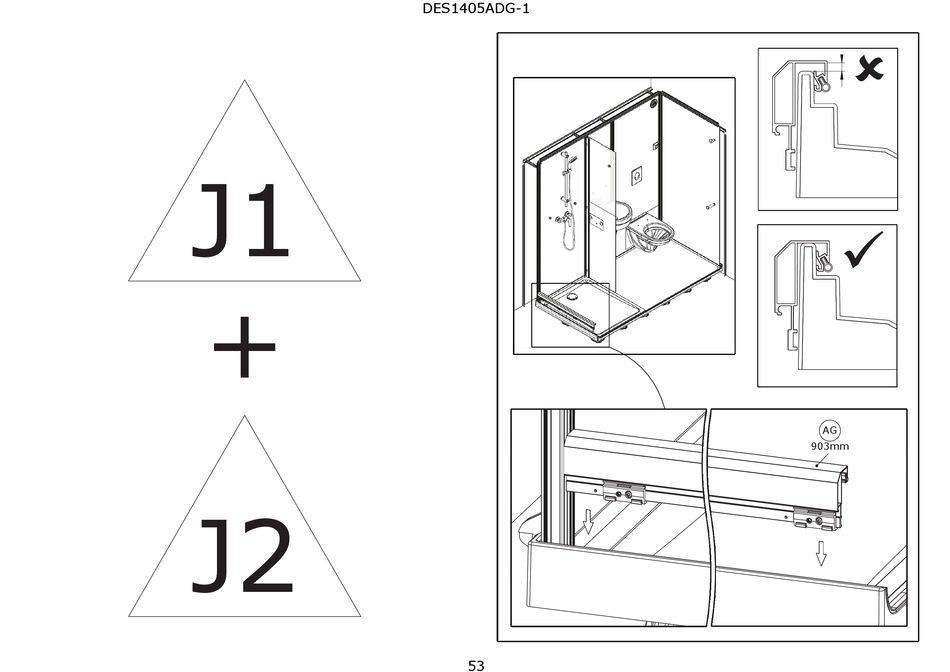 DES1405ADG-1

J1

+

J2

AG
903mm

53