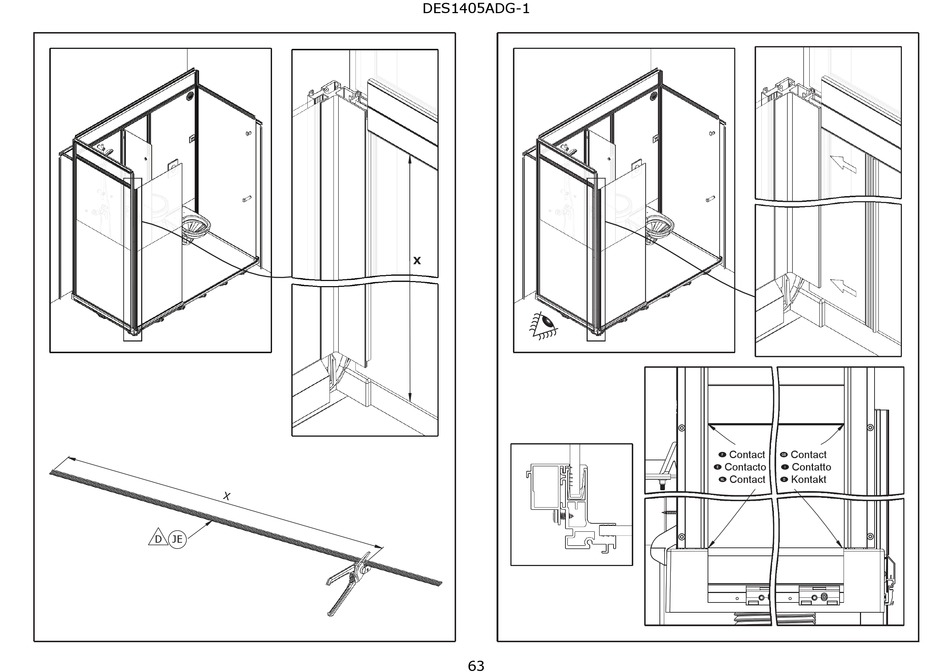 DES1405ADG-1

X

X

D JE

Contact
Contacto
Contact

Contact
Contatto
Kontakt

63