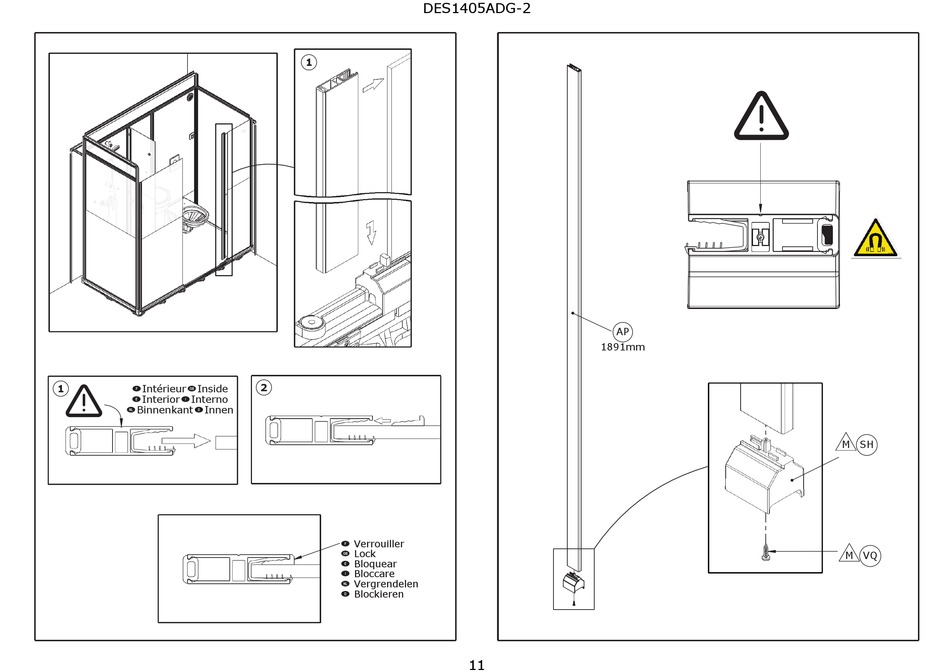 DES1405ADG-2

1

1

Intérieur Inside
Interior Interno
Binnenkant Innen

2

Verrouiller
Lock
Bloquear
Bloccare
Vergrendelen
Blockieren

AP
1891mm

M SH

M VQ

11