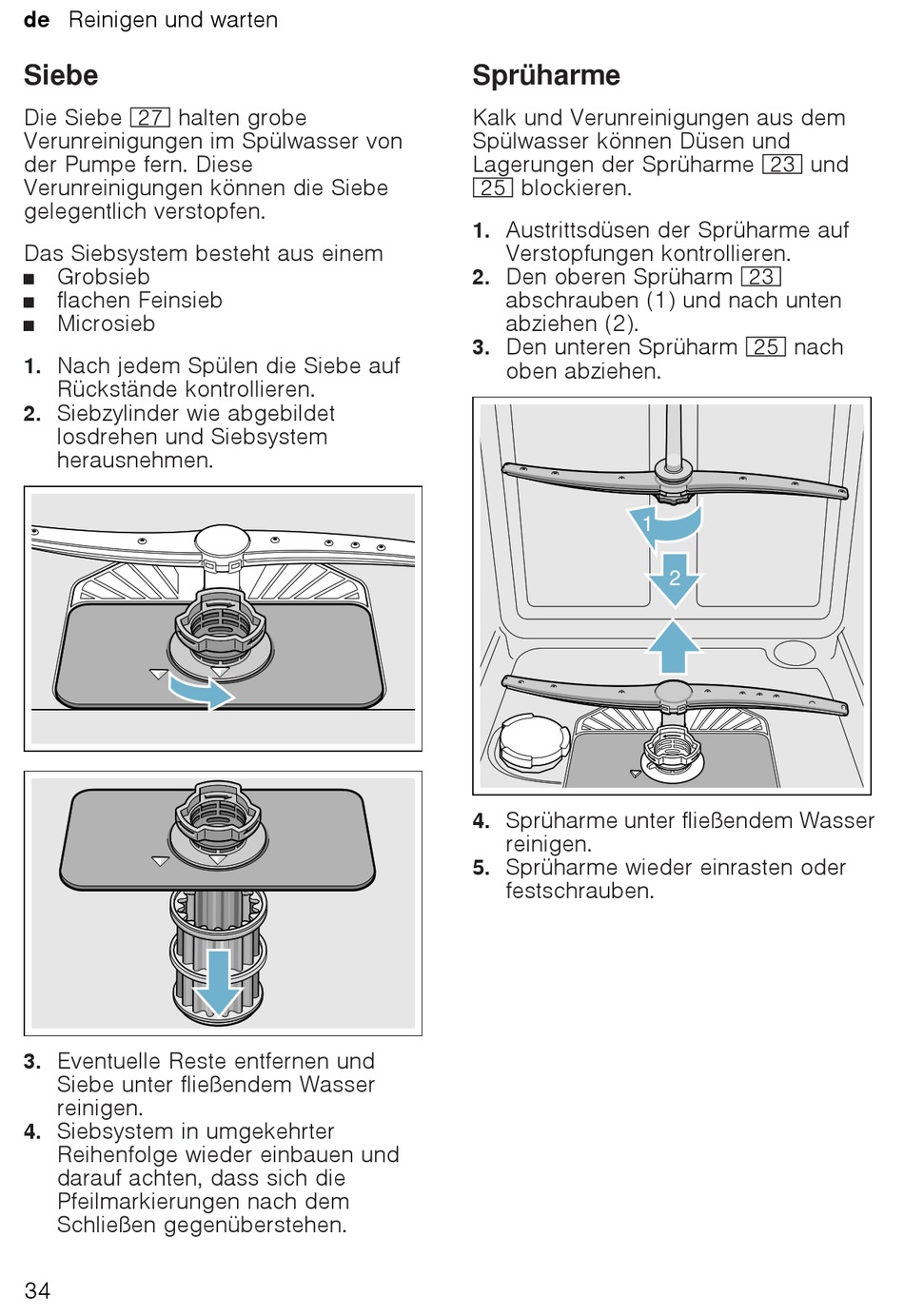 de Reinigen und warten

Siebe

Die Siebe 27 halten grobe Verunreinigungen im Spülwasser von der Pumpe fern. Diese Verunreinigungen können die Siebe gelegentlich verstopfen.

Das Siebsystem besteht aus einem
■ Grobsieb
■ flachen Feinsieb
■ Microsieb

1. Nach jedem Spülen die Siebe auf Rückstände kontrollieren.
2. Siebzylinder wie abgebildet losdrehen und Siebsystem herausnehmen.

3. Eventuelle Reste entfernen und Siebe unter fließendem Wasser reinigen.
4. Siebsystem in umgekehrter Reihenfolge wieder einbauen und darauf achten, dass sich die Pfeilmarkierungen nach dem Schließen gegenüberstehen.

Sprüharme

Kalk und Verunreinigungen aus dem Spülwasser können Düsen und Lagerungen der Sprüharme 23 und 25 blockieren.

1. Austrittsdüsen der Sprüharme auf Verstopfungen kontrollieren.
2. Den oberen Sprüharm 23 abschrauben (1) und nach unten abziehen (2).
3. Den unteren Sprüharm 25 nach oben abziehen.

1
2

4. Sprüharme unter fließendem Wasser reinigen.
5. Sprüharme wieder einrasten oder festschrauben.

34