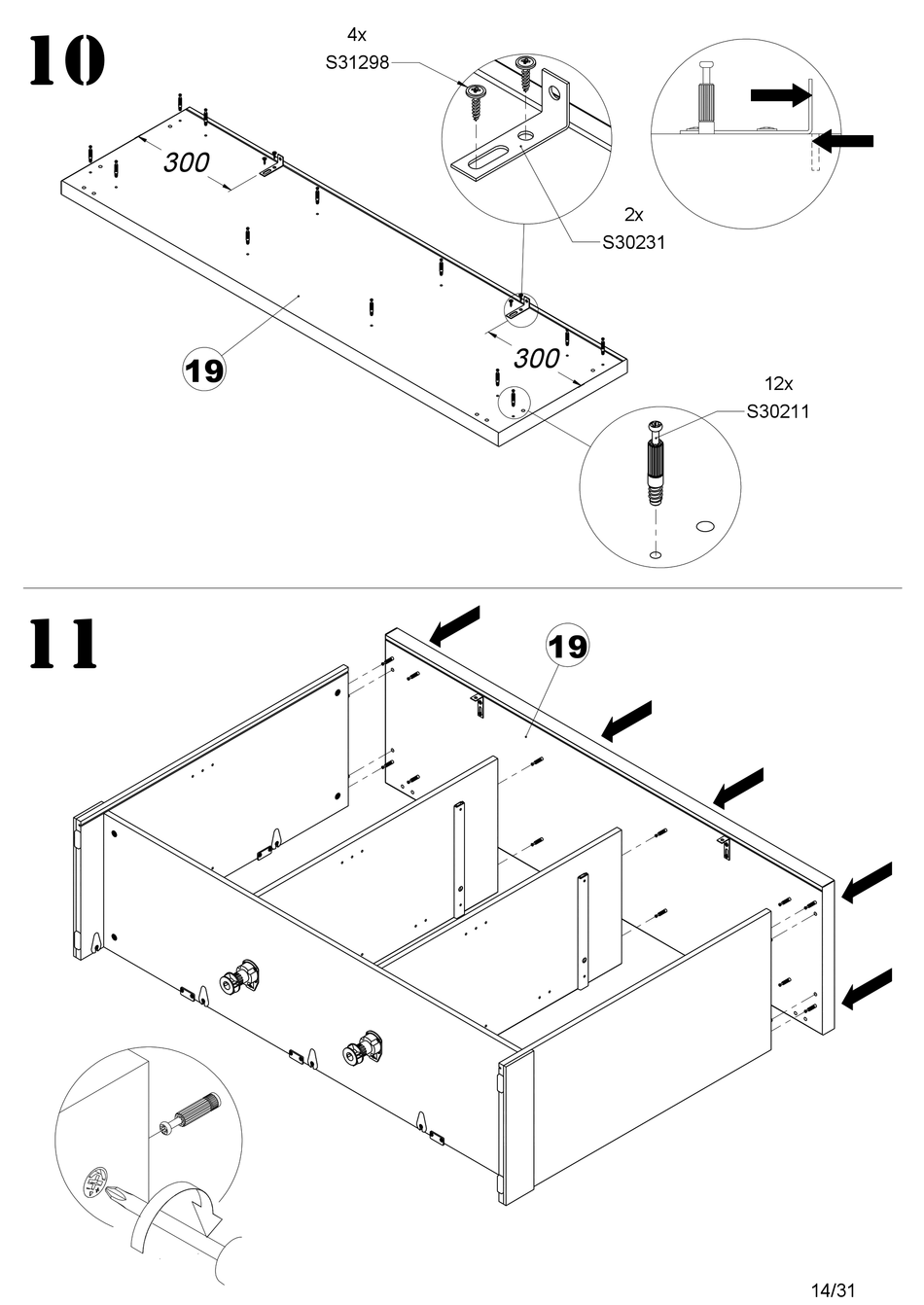 10

4x
S31298

2x
S30231

300

300

19

12x
S30211

11

19

14/31