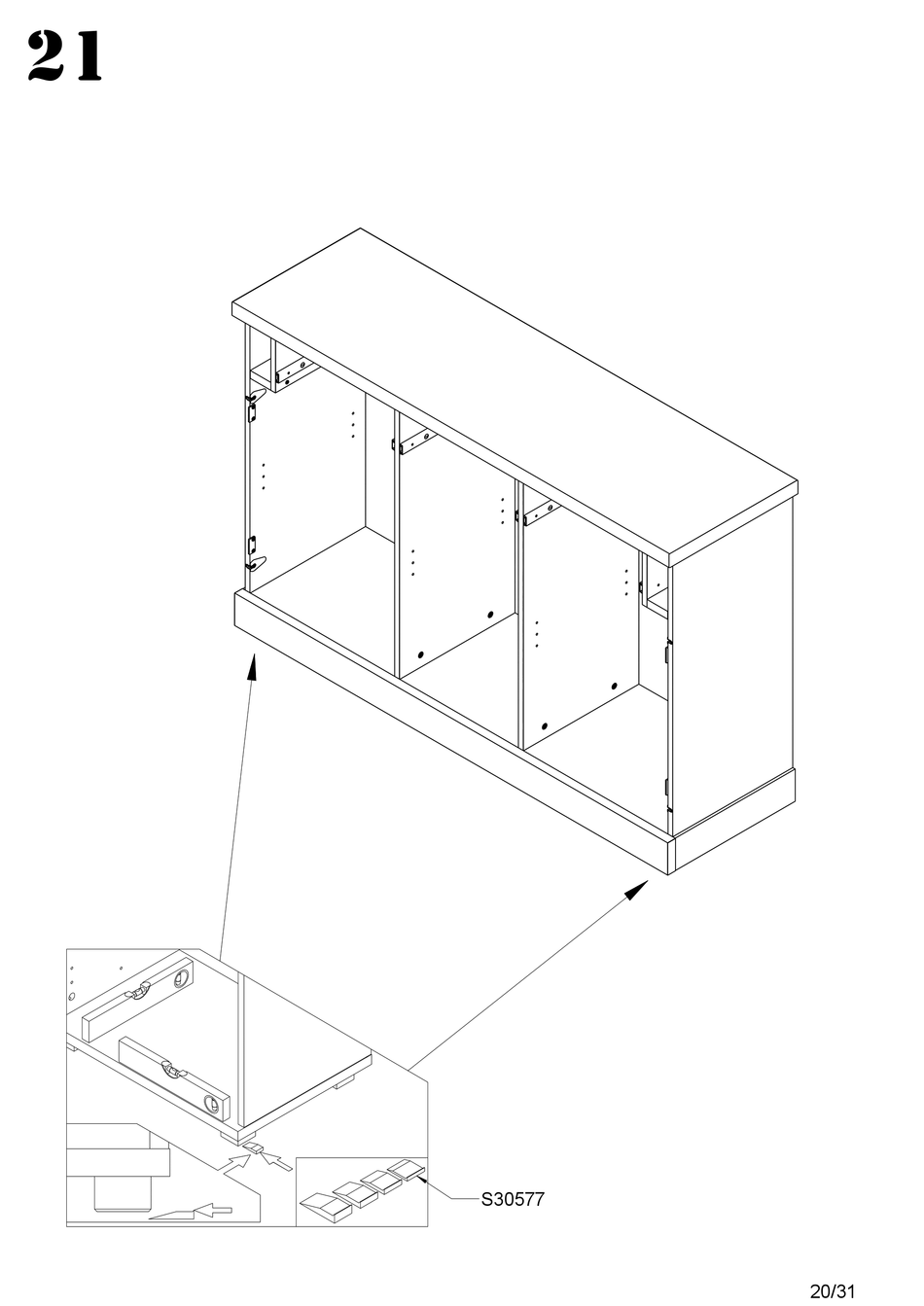 21

S30577

20/31