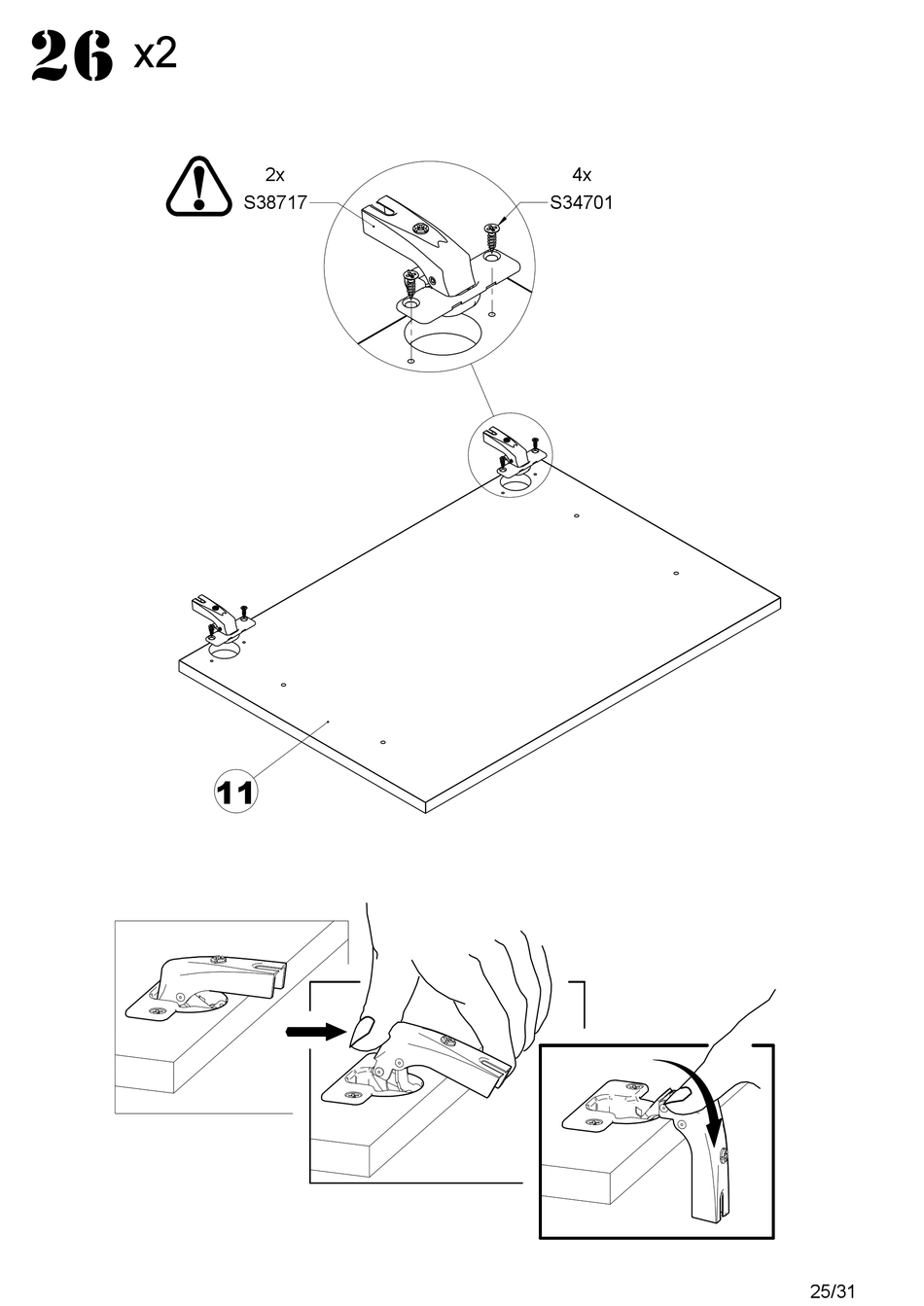 26 x2

2x
S38717

4x
S34701

11

25/31