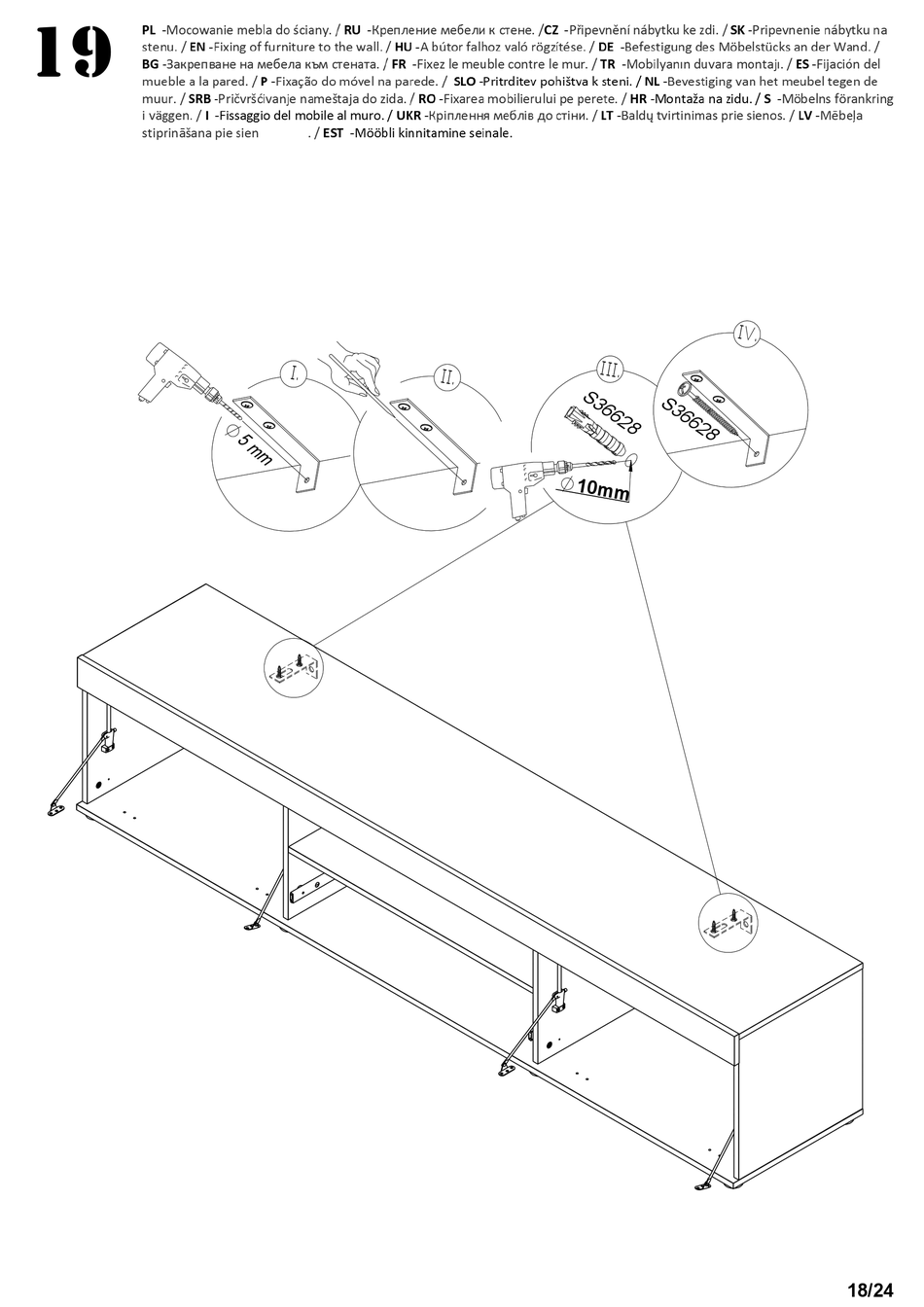 19

PL -Mocowanie mebla do ściany. / RU -Крепление мебели к стене. /CZ -Připevnění nábytku ke zdi. / SK -Pripevnenie nábytku na stenu. / EN -Fixing of furniture to the wall. / HU -A bútor falhoz való rögzítése. / DE -Befestigung des Möbelstücks an der Wand. / BG -Закрепване на мебела към стената. / FR -Fixez le meuble contre le mur. / TR -Mobilyanın duvara montajı. / ES -Fijación del mueble a la pared. / P -Fixação do móvel na parede. / SLO -Pritrditev pohištva k steni. / NL -Bevestiging van het meubel tegen de muur. / SRB -Pričvršćivanje nameštaja do zida. / RO -Fixarea mobilierului pe perete. / HR -Montaža na zidu. / S -Möbelns förankring i väggen. / I -Fissaggio del mobile al muro. / UKR -Кріплення меблів до стіни. / LT -Baldų tvirtinimas prie sienos. / LV -Mēbeļa stiprināšana pie sien . / EST -Mööbli kinnitamine seinale.

I.

$\varnothing$ 5 mm

II.

III.

S36628

$\varnothing$10mm

IV.

S36628

18/24