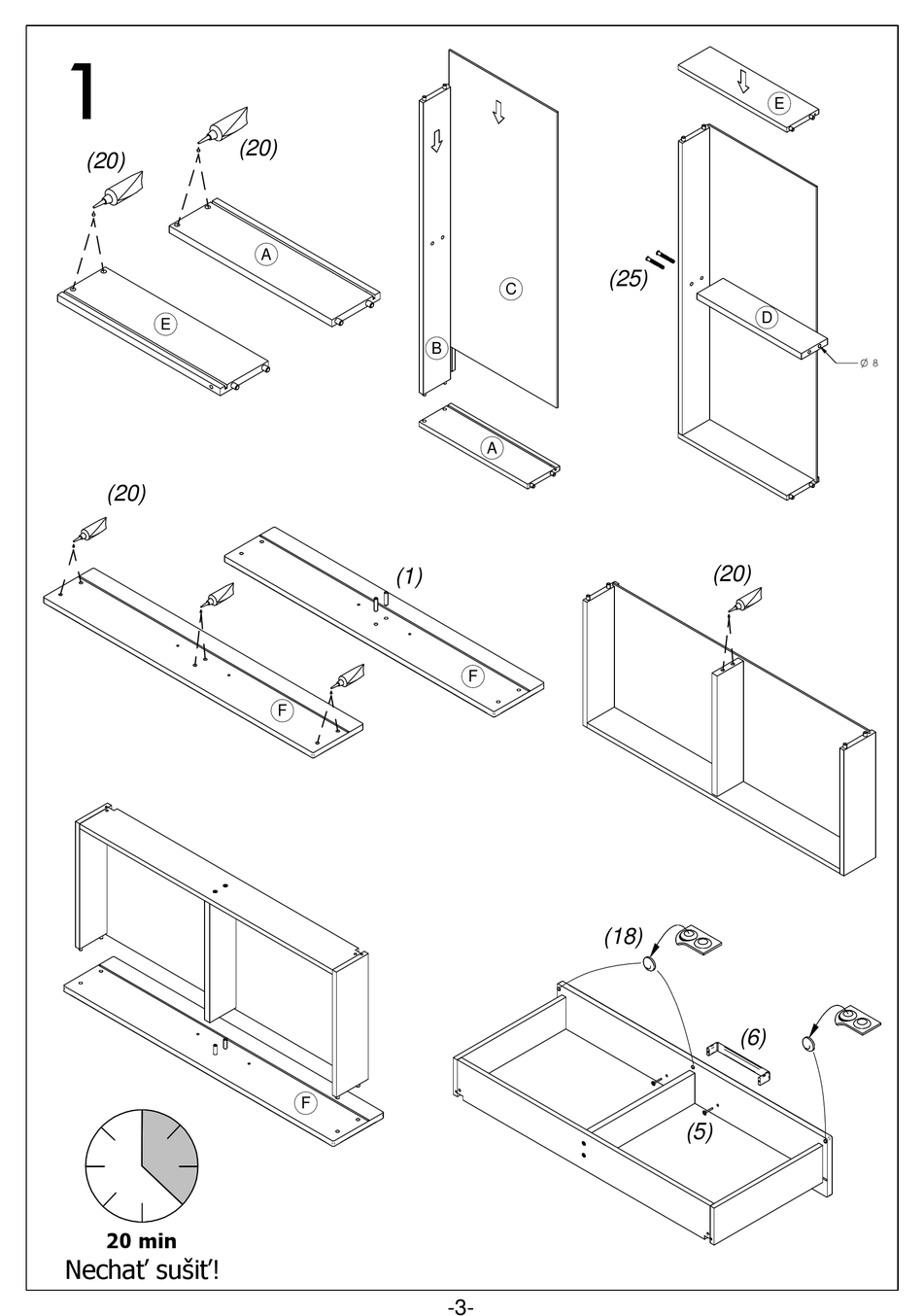 1

(20)

(20)

A

E

C

B

A

E

(25)

D

Ø 8

(20)

(1)

F

F

(20)

F

(18)

(6)

(5)

20 min
Nechať sušiť!

-3-