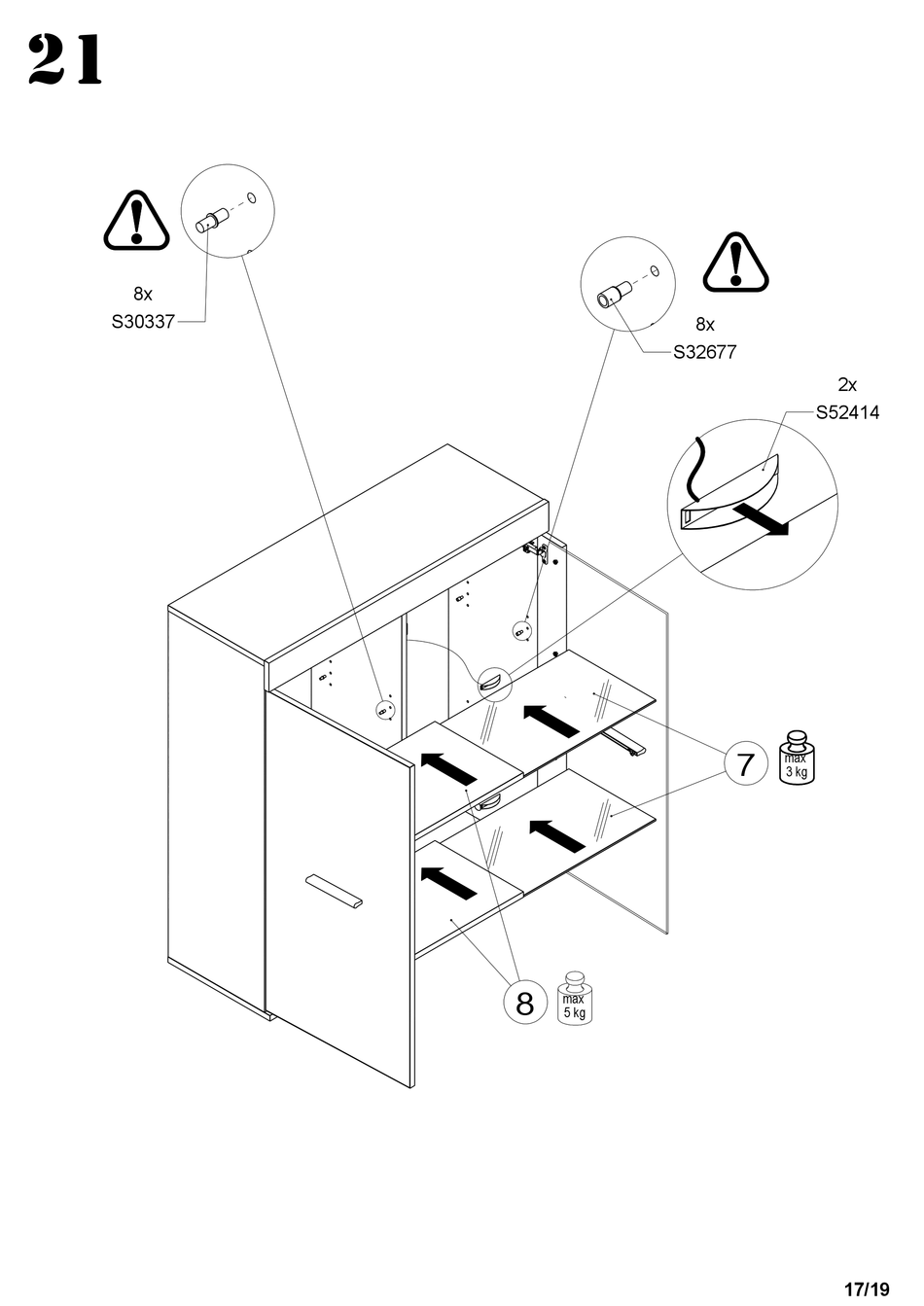 21

8x
S30337

8x
S32677

2x
S52414

7
max
3 kg

8
max
5 kg

17/19