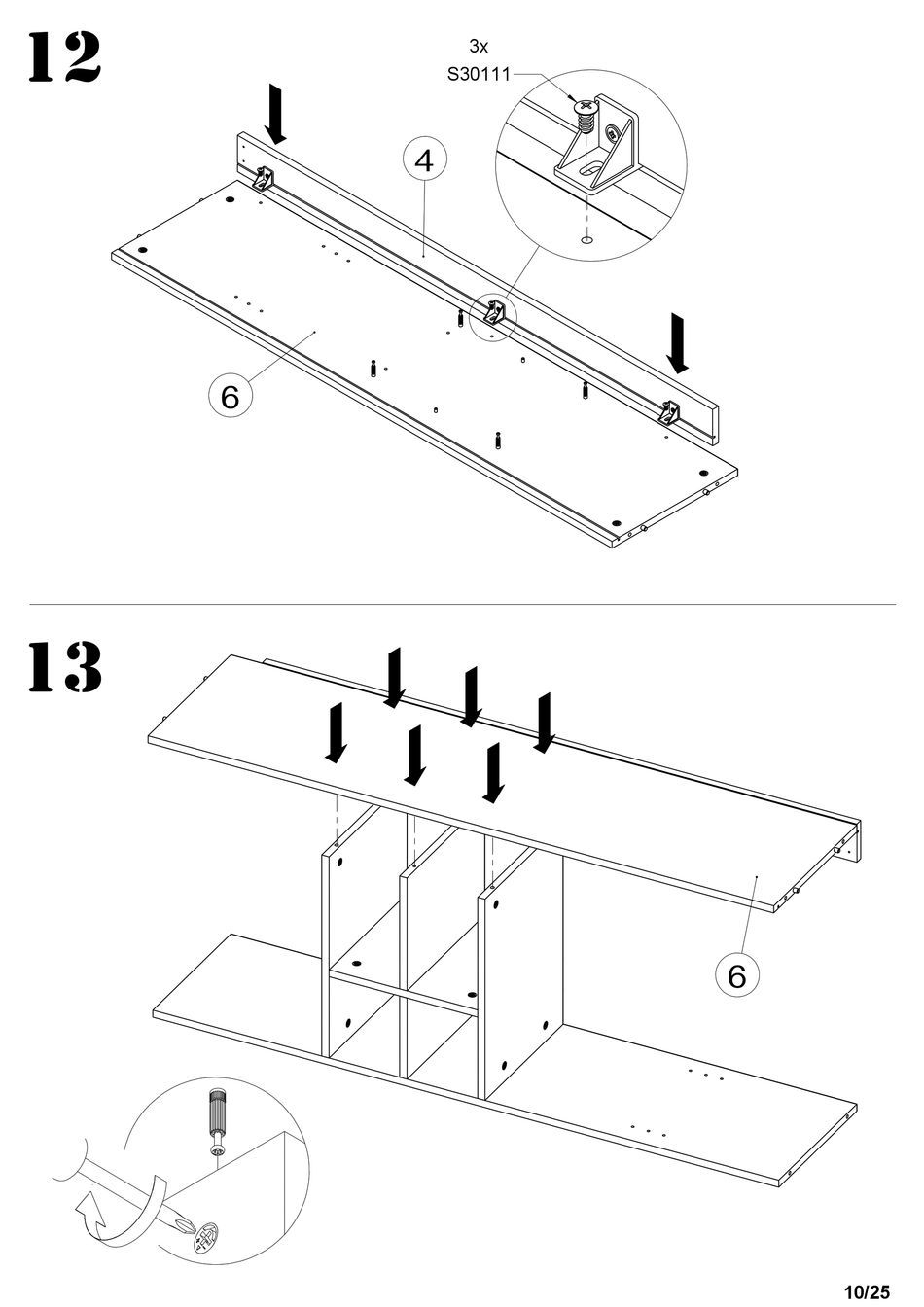 12

3x
S30111

4

6

13

6

10/25