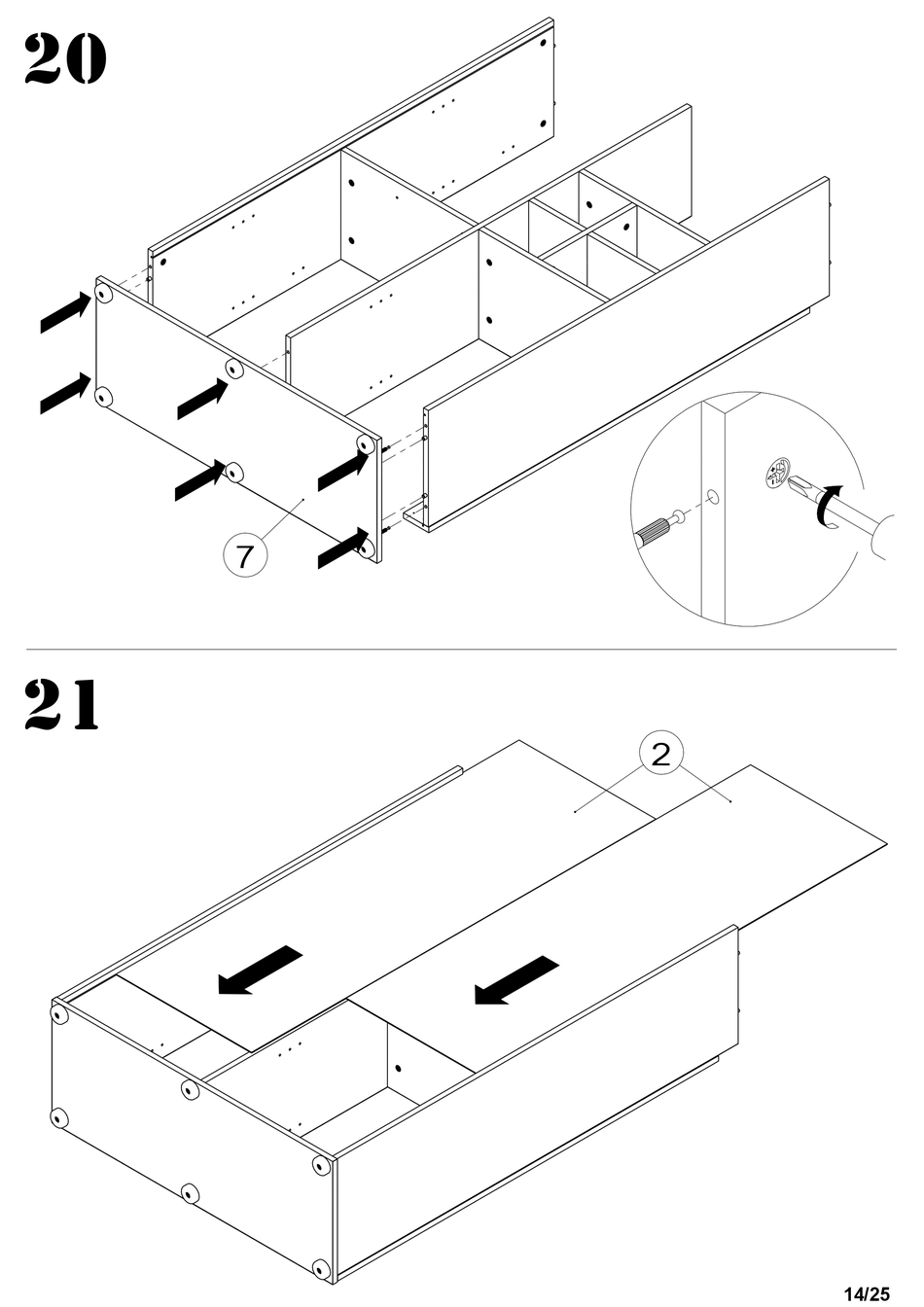 20

7

21

2

14/25