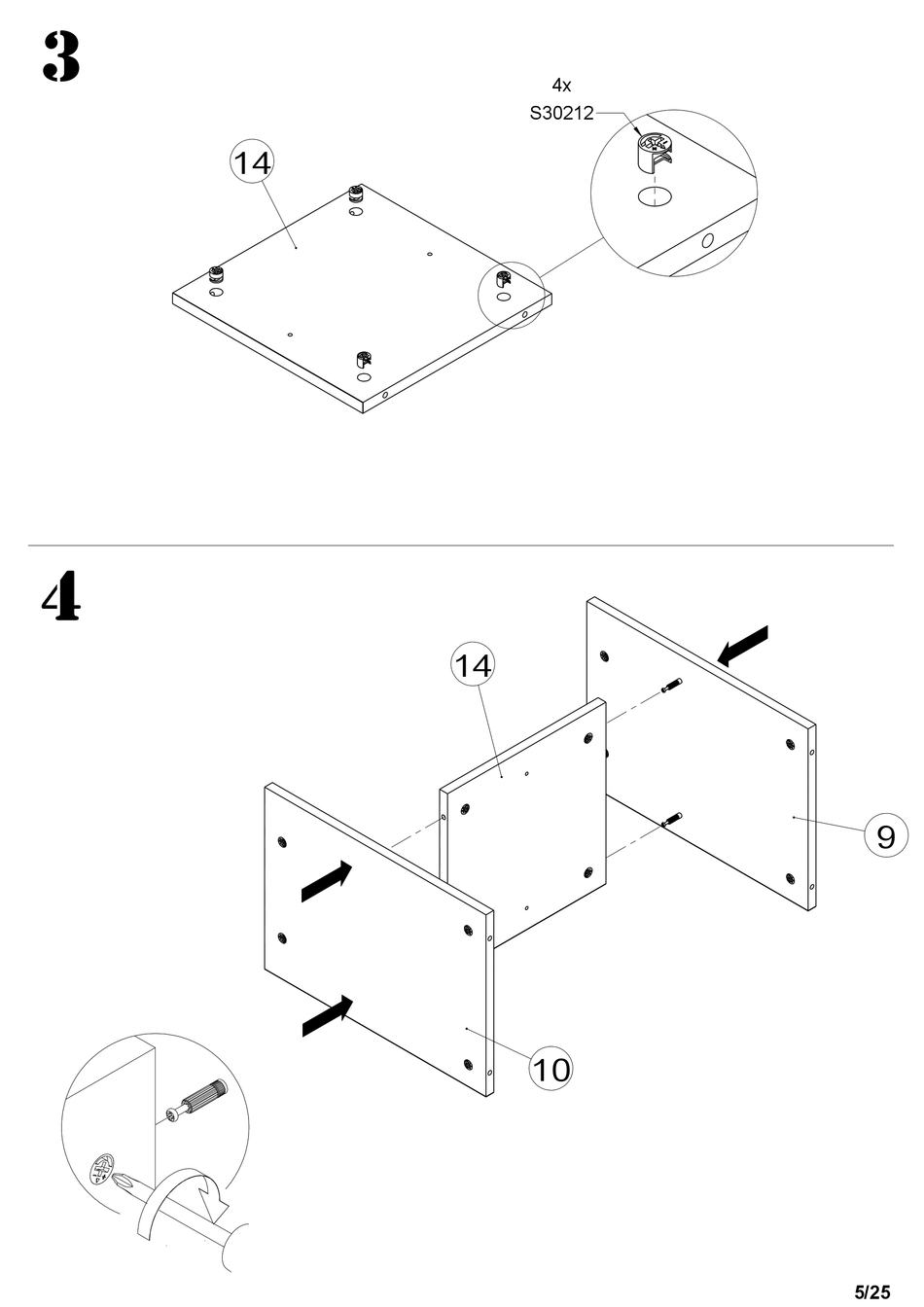 3

4x
S30212

14

4

14

9

10

5/25