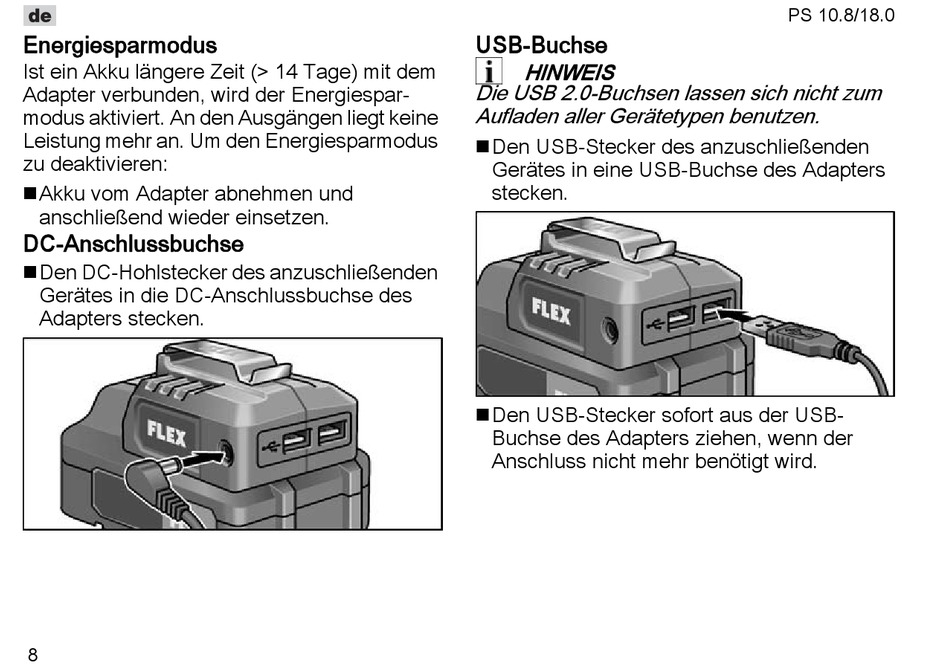 de

PS 10.8/18.0

Energiesparmodus

Ist ein Akku längere Zeit (> 14 Tage) mit dem Adapter verbunden, wird der Energiesparmodus aktiviert. An den Ausgängen liegt keine Leistung mehr an. Um den Energiesparmodus zu deaktivieren:

■ Akku vom Adapter abnehmen und anschließend wieder einsetzen.

DC-Anschlussbuchse

■ Den DC-Hohlstecker des anzuschließenden Gerätes in die DC-Anschlussbuchse des Adapters stecken.

FLEX

USB-Buchse

i HINWEIS

Die USB 2.0-Buchsen lassen sich nicht zum Aufladen aller Gerätetypen benutzen.

■ Den USB-Stecker des anzuschließenden Gerätes in eine USB-Buchse des Adapters stecken.

FLEX

■ Den USB-Stecker sofort aus der USB-Buchse des Adapters ziehen, wenn der Anschluss nicht mehr benötigt wird.

8