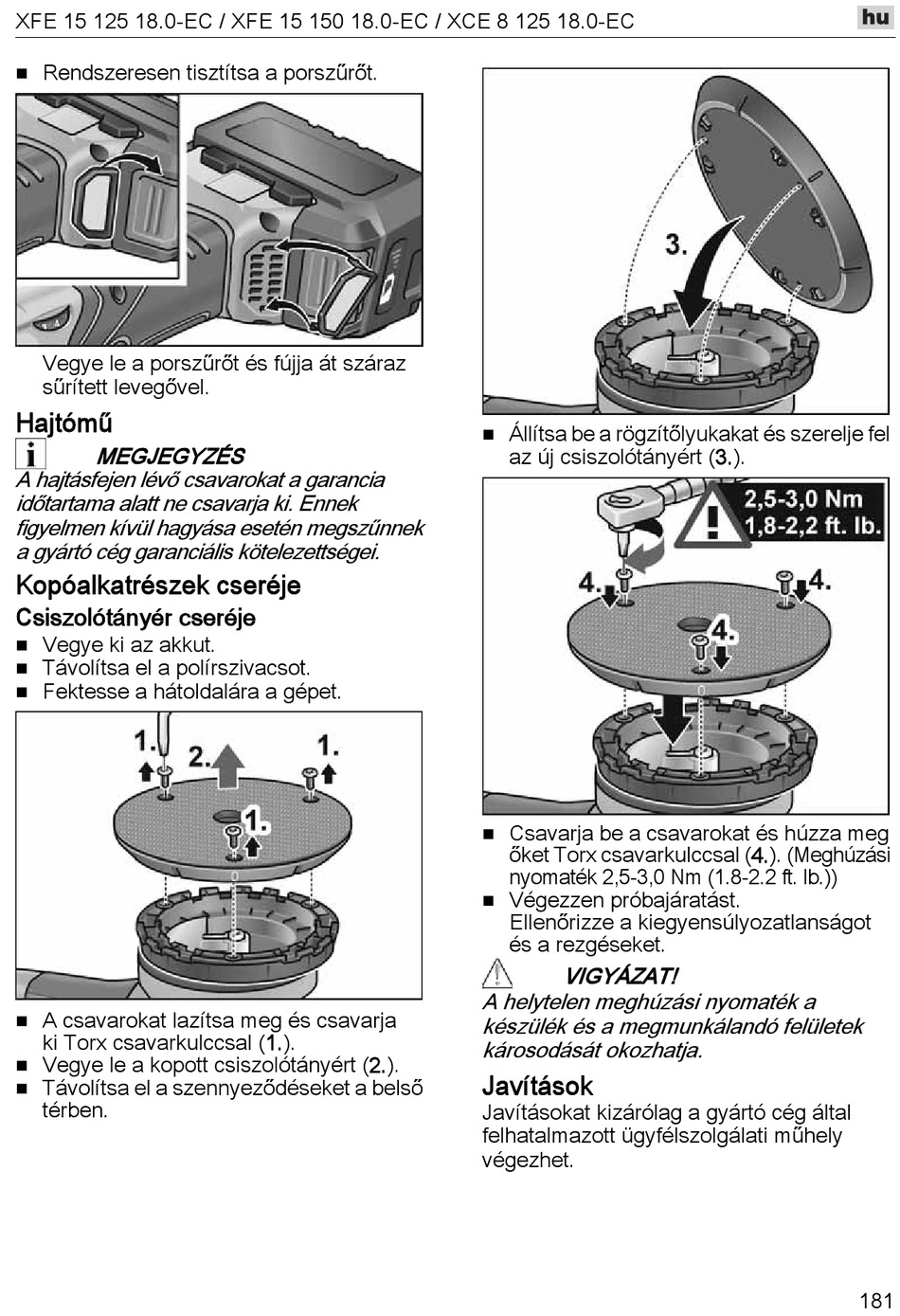 XFE 15 125 18.0-EC / XFE 15 150 18.0-EC / XCE 8 125 18.0-EC

hu

■ Rendszeresen tisztítsa a porszűrőt.

Vegye le a porszűrőt és fújja át száraz sűrített levegővel.

Hajtómű

MEGJEGYZÉS

A hajtásfejen lévő csavarokat a garancia időtartama alatt ne csavarja ki. Ennek figyelmen kívül hagyása esetén megszűnnek a gyártó cég garanciális kötelezettségei.

Kopóalkatrészek cseréje

Csiszolótányér cseréje

■ Vegye ki az akkut.
■ Távolítsa el a polírszivacsot.
■ Fektesse a hátoldalára a gépet.

1. 2. 1. 1.

■ A csavarokat lazítsa meg és csavarja ki Torx csavarkulccsal (1.).
■ Vegye le a kopott csiszolótányért (2.).
■ Távolítsa el a szennyeződéseket a belső térben.

3.

■ Állítsa be a rögzítőlyukakat és szerelje fel az új csiszolótányért (3.).

2,5-3,0 Nm
1,8-2,2 ft. lb.

4. 4. 4.

■ Csavarja be a csavarokat és húzza meg őket Torx csavarkulccsal (4.). (Meghúzási nyomaték 2,5-3,0 Nm (1.8-2.2 ft. lb.))
■ Végezzen próbajáratást. Ellenőrizze a kiegyensúlyozatlanságot és a rezgéseket.

VIGYÁZAT!

A helytelen meghúzási nyomaték a készülék és a megmunkálandó felületek károsodását okozhatja.

Javítások

Javításokat kizárólag a gyártó cég által felhatalmazott ügyfélszolgálati műhely végezhet.

181