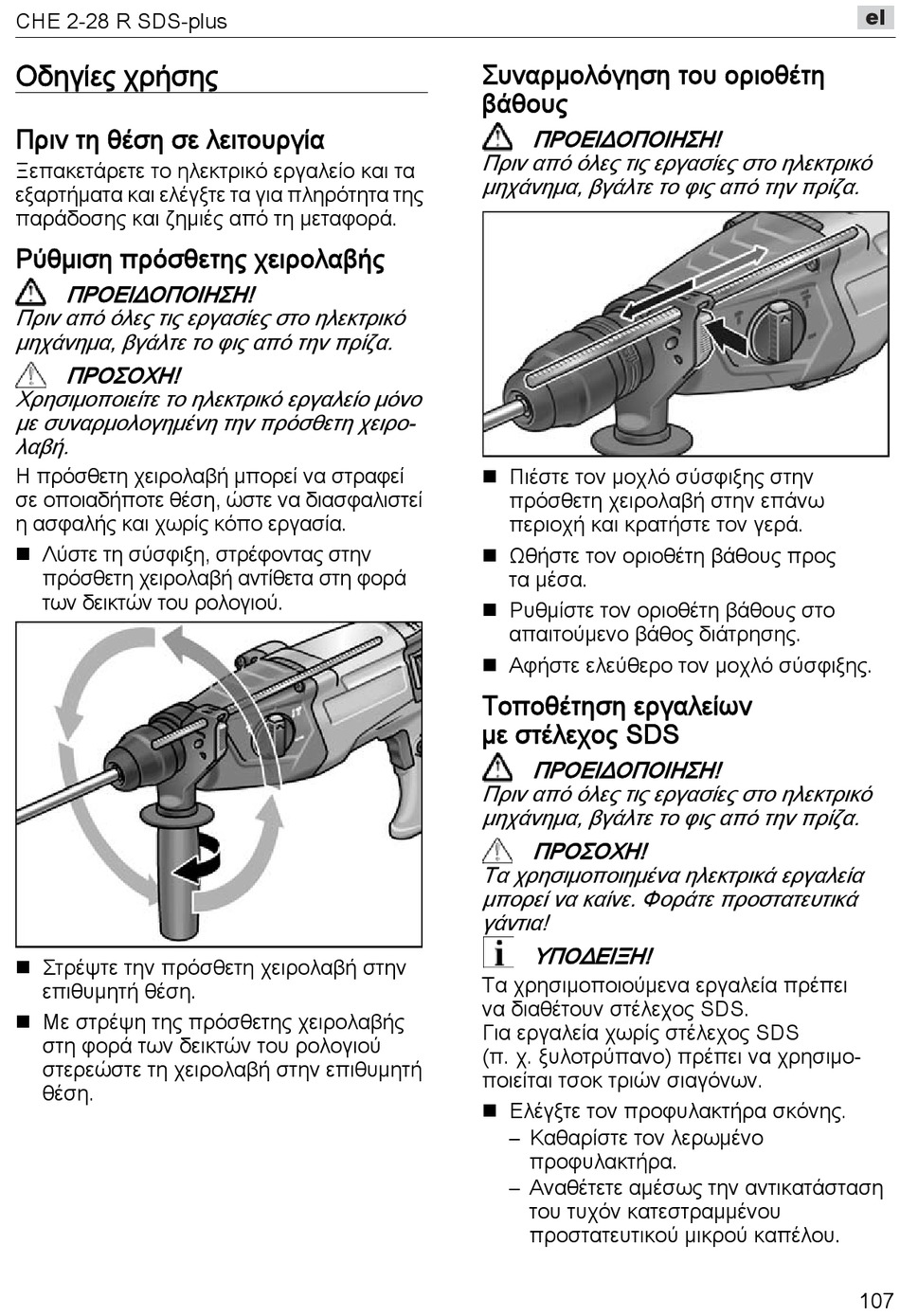 CHE 2-28 R SDS-plus

el

Οδηγίες χρήσης

Πριν τη θέση σε λειτουργία

Ξεπακετάρετε το ηλεκτρικό εργαλείο και τα εξαρτήματα και ελέγξτε τα για πληρότητα της παράδοσης και ζημιές από τη μεταφορά.

Ρύθμιση πρόσθετης χειρολαβής

ΠΡΟΕΙΔΟΠΟΙΗΣΗ!
Πριν από όλες τις εργασίες στο ηλεκτρικό μηχάνημα, βγάλτε το φις από την πρίζα.

ΠΡΟΣΟΧΗ!
Χρησιμοποιείτε το ηλεκτρικό εργαλείο μόνο με συναρμολογημένη την πρόσθετη χειρολαβή.

Η πρόσθετη χειρολαβή μπορεί να στραφεί σε οποιαδήποτε θέση, ώστε να διασφαλιστεί η ασφαλής και χωρίς κόπο εργασία.

■ Λύστε τη σύσφιξη, στρέφοντας στην πρόσθετη χειρολαβή αντίθετα στη φορά των δεικτών του ρολογιού.

■ Στρέψτε την πρόσθετη χειρολαβή στην επιθυμητή θέση.

■ Με στρέψη της πρόσθετης χειρολαβής στη φορά των δεικτών του ρολογιού στερεώστε τη χειρολαβή στην επιθυμητή θέση.

Συναρμολόγηση του οριοθέτη βάθους

ΠΡΟΕΙΔΟΠΟΙΗΣΗ!
Πριν από όλες τις εργασίες στο ηλεκτρικό μηχάνημα, βγάλτε το φις από την πρίζα.

■ Πιέστε τον μοχλό σύσφιξης στην πρόσθετη χειρολαβή στην επάνω περιοχή και κρατήστε τον γερά.

■ Ωθήστε τον οριοθέτη βάθους προς τα μέσα.

■ Ρυθμίστε τον οριοθέτη βάθους στο απαιτούμενο βάθος διάτρησης.

■ Αφήστε ελεύθερο τον μοχλό σύσφιξης.

Τοποθέτηση εργαλείων με στέλεχος SDS

ΠΡΟΕΙΔΟΠΟΙΗΣΗ!
Πριν από όλες τις εργασίες στο ηλεκτρικό μηχάνημα, βγάλτε το φις από την πρίζα.

ΠΡΟΣΟΧΗ!
Τα χρησιμοποιημένα ηλεκτρικά εργαλεία μπορεί να καίνε. Φοράτε προστατευτικά γάντια!

ΥΠΟΔΕΙΞΗ!
Τα χρησιμοποιούμενα εργαλεία πρέπει να διαθέτουν στέλεχος SDS.
Για εργαλεία χωρίς στέλεχος SDS (π. χ. ξυλοτρύπανο) πρέπει να χρησιμοποιείται τσοκ τριών σιαγόνων.

■ Ελέγξτε τον προφυλακτήρα σκόνης.
– Καθαρίστε τον λερωμένο προφυλακτήρα.
– Αναθέτετε αμέσως την αντικατάσταση του τυχόν κατεστραμμένου προστατευτικού μικρού καπέλου.

107