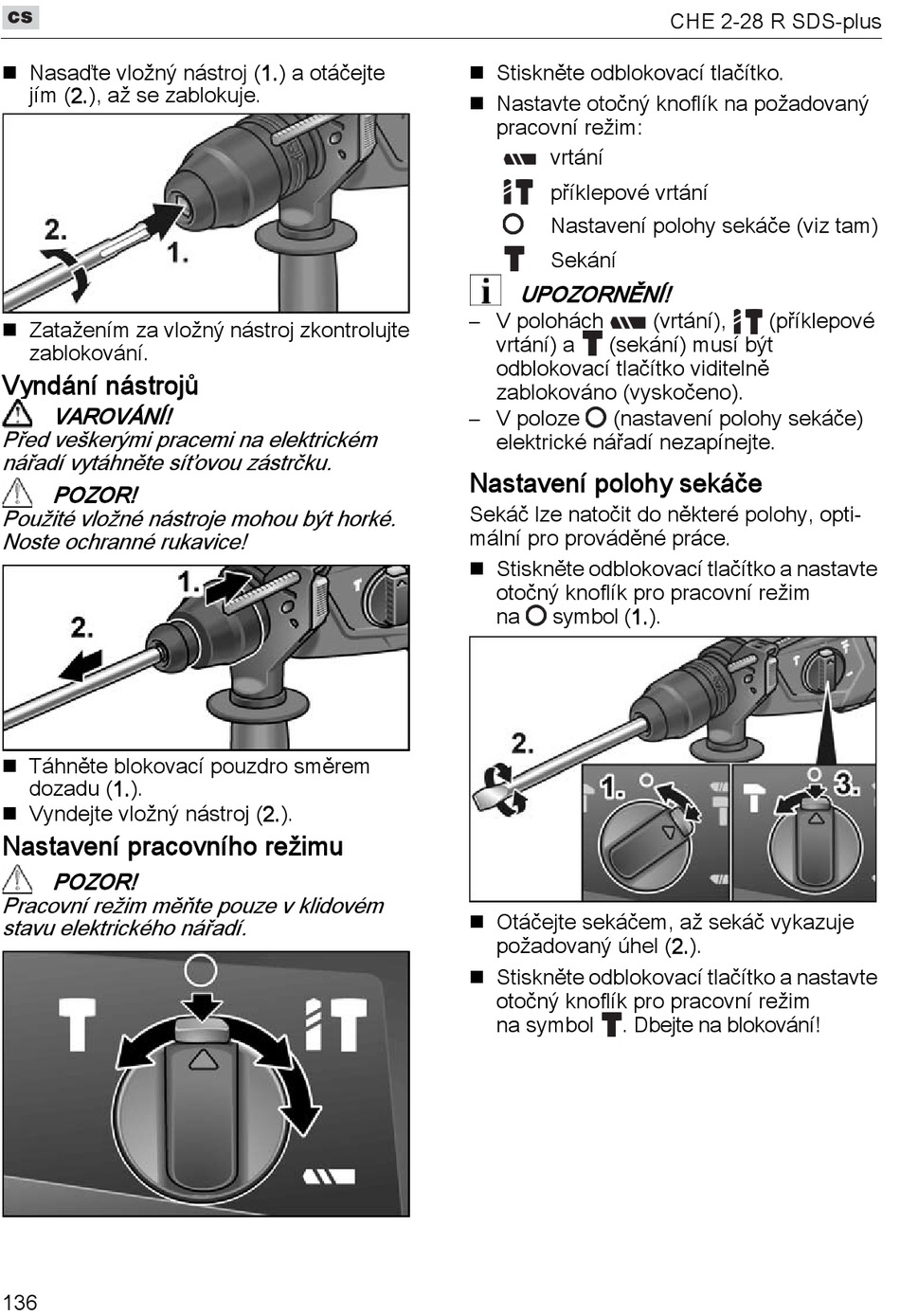 cs

CHE 2-28 R SDS-plus

■ Nasaďte vložný nástroj (1.) a otáčejte jím (2.), až se zablokuje.

2.

1.

■ Zatažením za vložný nástroj zkontrolujte zablokování.

Vyndání nástrojů

VAROVÁNÍ!

Před veškerými pracemi na elektrickém nářadí vytáhněte síťovou zástrčku.

POZOR!

Použité vložné nástroje mohou být horké. Noste ochranné rukavice!

1.

2.

■ Táhněte blokovací pouzdro směrem dozadu (1.).

■ Vyndejte vložný nástroj (2.).

Nastavení pracovního režimu

POZOR!

Pracovní režim měňte pouze v klidovém stavu elektrického nářadí.

■ Stiskněte odblokovací tlačítko.

■ Nastavte otočný knoflík na požadovaný pracovní režim:

vrtání

příklepové vrtání

Nastavení polohy sekáče (viz tam)

Sekání

UPOZORNĚNÍ!

– V polohách (vrtání), (příklepové vrtání) a (sekání) musí být odblokovací tlačítko viditelně zablokováno (vyskočeno).

– V poloze (nastavení polohy sekáče) elektrické nářadí nezapínejte.

Nastavení polohy sekáče

Sekáč lze natočit do některé polohy, optimální pro prováděné práce.

■ Stiskněte odblokovací tlačítko a nastavte otočný knoflík pro pracovní režim na symbol (1.).

2.

1.

3.

■ Otáčejte sekáčem, až sekáč vykazuje požadovaný úhel (2.).

■ Stiskněte odblokovací tlačítko a nastavte otočný knoflík pro pracovní režim na symbol . Dbejte na blokování!

136