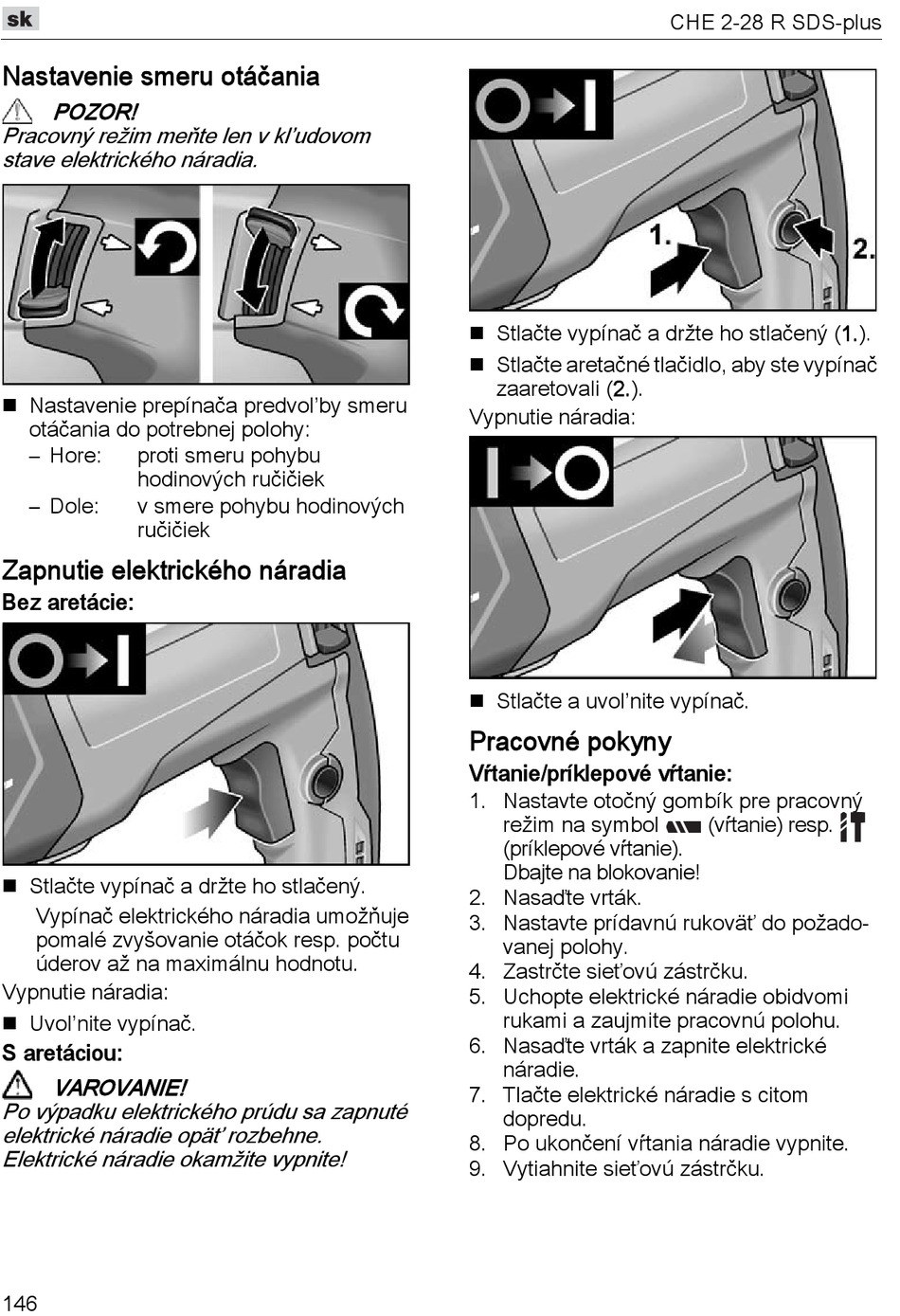 sk

CHE 2-28 R SDS-plus

Nastavenie smeru otáčania

POZOR!
Pracovný režim meňte len v kľudovom stave elektrického náradia.

■ Nastavenie prepínača predvoľby smeru otáčania do potrebnej polohy:
– Hore: proti smeru pohybu hodinových ručičiek
– Dole: v smere pohybu hodinových ručičiek

Zapnutie elektrického náradia
Bez aretácie:

■ Stlačte vypínač a držte ho stlačený.
Vypínač elektrického náradia umožňuje pomalé zvyšovanie otáčok resp. počtu úderov až na maximálnu hodnotu.
Vypnutie náradia:
■ Uvoľnite vypínač.
S aretáciou:

VAROVANIE!
Po výpadku elektrického prúdu sa zapnuté elektrické náradie opäť rozbehne. Elektrické náradie okamžite vypnite!

1.
2.

■ Stlačte vypínač a držte ho stlačený (1.).
■ Stlačte aretačné tlačidlo, aby ste vypínač zaaretovali (2.).
Vypnutie náradia:

■ Stlačte a uvoľnite vypínač.

Pracovné pokyny
Vŕtanie/príklepové vŕtanie:
1. Nastavte otočný gombík pre pracovný režim na symbol (vŕtanie) resp. (príklepové vŕtanie).
Dbajte na blokovanie!
2. Nasaďte vrták.
3. Nastavte prídavnú rukoväť do požadovanej polohy.
4. Zastrčte sieťovú zástrčku.
5. Uchopte elektrické náradie obidvomi rukami a zaujmite pracovnú polohu.
6. Nasaďte vrták a zapnite elektrické náradie.
7. Tlačte elektrické náradie s citom dopredu.
8. Po ukončení vŕtania náradie vypnite.
9. Vytiahnite sieťovú zástrčku.

146