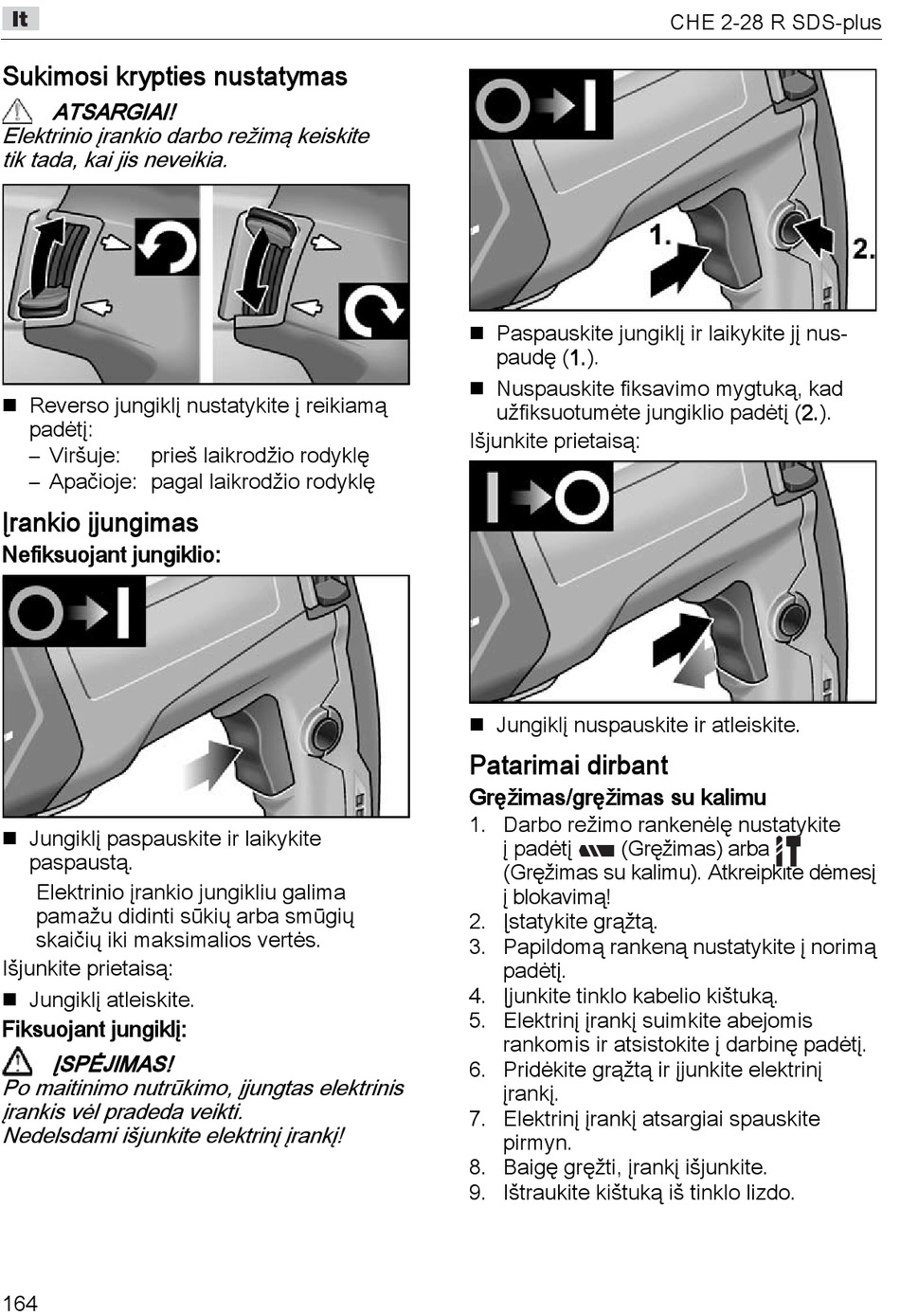 lt

CHE 2-28 R SDS-plus

Sukimosi krypties nustatymas

ATSARGIAI!
Elektrinio įrankio darbo režimą keiskite tik tada, kai jis neveikia.

■ Reverso jungiklį nustatykite į reikiamą padėtį:
– Viršuje: prieš laikrodžio rodyklę
– Apačioje: pagal laikrodžio rodyklę

Įrankio įjungimas

Nefiksuojant jungiklio:

■ Jungiklį paspauskite ir laikykite paspaustą.
Elektrinio įrankio jungikliu galima pamažu didinti sūkių arba smūgių skaičių iki maksimalios vertės.

Išjunkite prietaisą:

■ Jungiklį atleiskite.

Fiksuojant jungiklį:

ĮSPĖJIMAS!
Po maitinimo nutrūkimo, įjungtas elektrinis įrankis vėl pradeda veikti.
Nedelsdami išjunkite elektrinį įrankį!

1.
2.

■ Paspauskite jungiklį ir laikykite jį nuspaudę (1.).
■ Nuspauskite fiksavimo mygtuką, kad užfiksuotumėte jungiklio padėtį (2.).

Išjunkite prietaisą:

■ Jungiklį nuspauskite ir atleiskite.

Patarimai dirbant

Gręžimas/gręžimas su kalimu

1. Darbo režimo rankenėlę nustatykite į padėtį (Gręžimas) arba (Gręžimas su kalimu). Atkreipkite dėmesį į blokavimą!
2. Įstatykite grąžtą.
3. Papildomą rankeną nustatykite į norimą padėtį.
4. Įjunkite tinklo kabelio kištuką.
5. Elektrinį įrankį suimkite abejomis rankomis ir atsistokite į darbinę padėtį.
6. Pridėkite grąžtą ir įjunkite elektrinį įrankį.
7. Elektrinį įrankį atsargiai spauskite pirmyn.
8. Baigę gręžti, įrankį išjunkite.
9. Ištraukite kištuką iš tinklo lizdo.

164