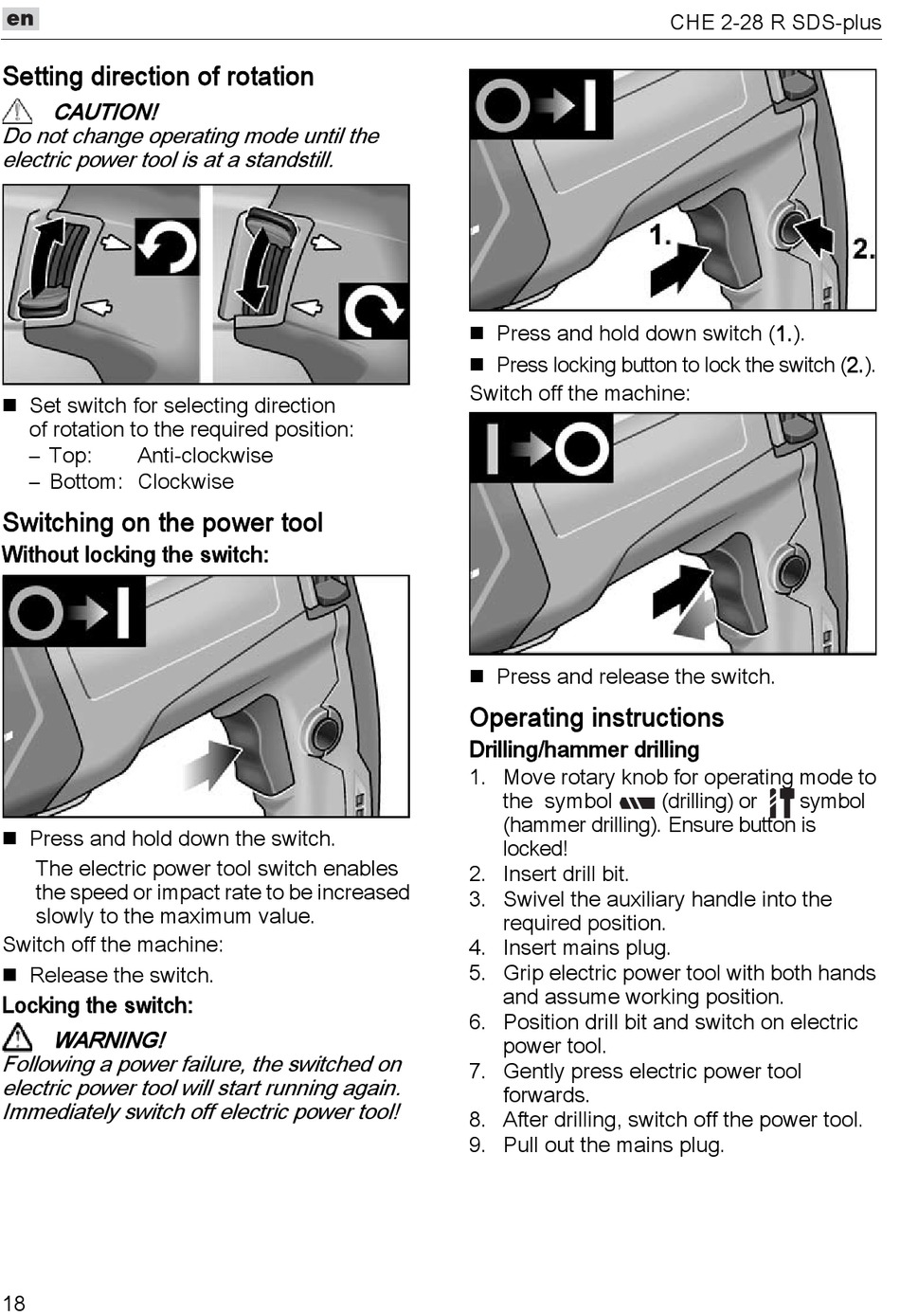 en

CHE 2-28 R SDS-plus

Setting direction of rotation

CAUTION!
Do not change operating mode until the electric power tool is at a standstill.

■ Set switch for selecting direction of rotation to the required position:
– Top: Anti-clockwise
– Bottom: Clockwise

Switching on the power tool
Without locking the switch:

■ Press and hold down the switch.
The electric power tool switch enables the speed or impact rate to be increased slowly to the maximum value.
Switch off the machine:
■ Release the switch.

Locking the switch:

WARNING!
Following a power failure, the switched on electric power tool will start running again. Immediately switch off electric power tool!

1.
2.

■ Press and hold down switch (1.).
■ Press locking button to lock the switch (2.).
Switch off the machine:

■ Press and release the switch.

Operating instructions
Drilling/hammer drilling
1. Move rotary knob for operating mode to the symbol (drilling) or symbol (hammer drilling). Ensure button is locked!
2. Insert drill bit.
3. Swivel the auxiliary handle into the required position.
4. Insert mains plug.
5. Grip electric power tool with both hands and assume working position.
6. Position drill bit and switch on electric power tool.
7. Gently press electric power tool forwards.
8. After drilling, switch off the power tool.
9. Pull out the mains plug.

18