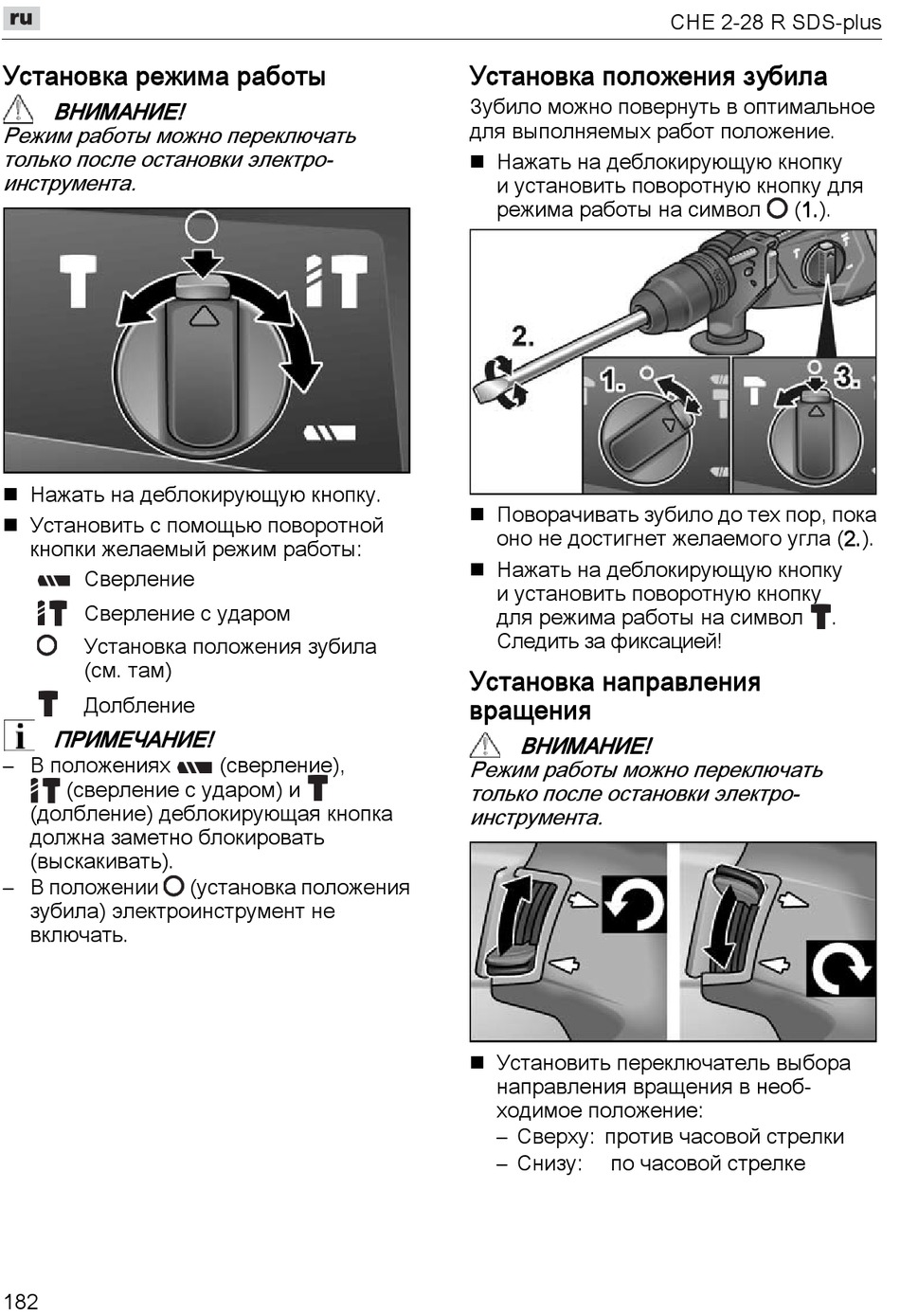 ru

CHE 2-28 R SDS-plus

Установка режима работы

ВНИМАНИЕ!
Режим работы можно переключать только после остановки электроинструмента.

■ Нажать на деблокирующую кнопку.
■ Установить с помощью поворотной кнопки желаемый режим работы:
Сверление
Сверление с ударом
Установка положения зубила (см. там)
Долбление

ПРИМЕЧАНИЕ!
– В положениях (сверление), (сверление с ударом) и (долбление) деблокирующая кнопка должна заметно блокировать (выскакивать).
– В положении (установка положения зубила) электроинструмент не включать.

Установка положения зубила
Зубило можно повернуть в оптимальное для выполняемых работ положение.
■ Нажать на деблокирующую кнопку и установить поворотную кнопку для режима работы на символ (1.).

2.
1.
3.

■ Поворачивать зубило до тех пор, пока оно не достигнет желаемого угла (2.).
■ Нажать на деблокирующую кнопку и установить поворотную кнопку для режима работы на символ . Следить за фиксацией!

Установка направления вращения

ВНИМАНИЕ!
Режим работы можно переключать только после остановки электроинструмента.

■ Установить переключатель выбора направления вращения в необходимое положение:
– Сверху: против часовой стрелки
– Снизу: по часовой стрелке

182