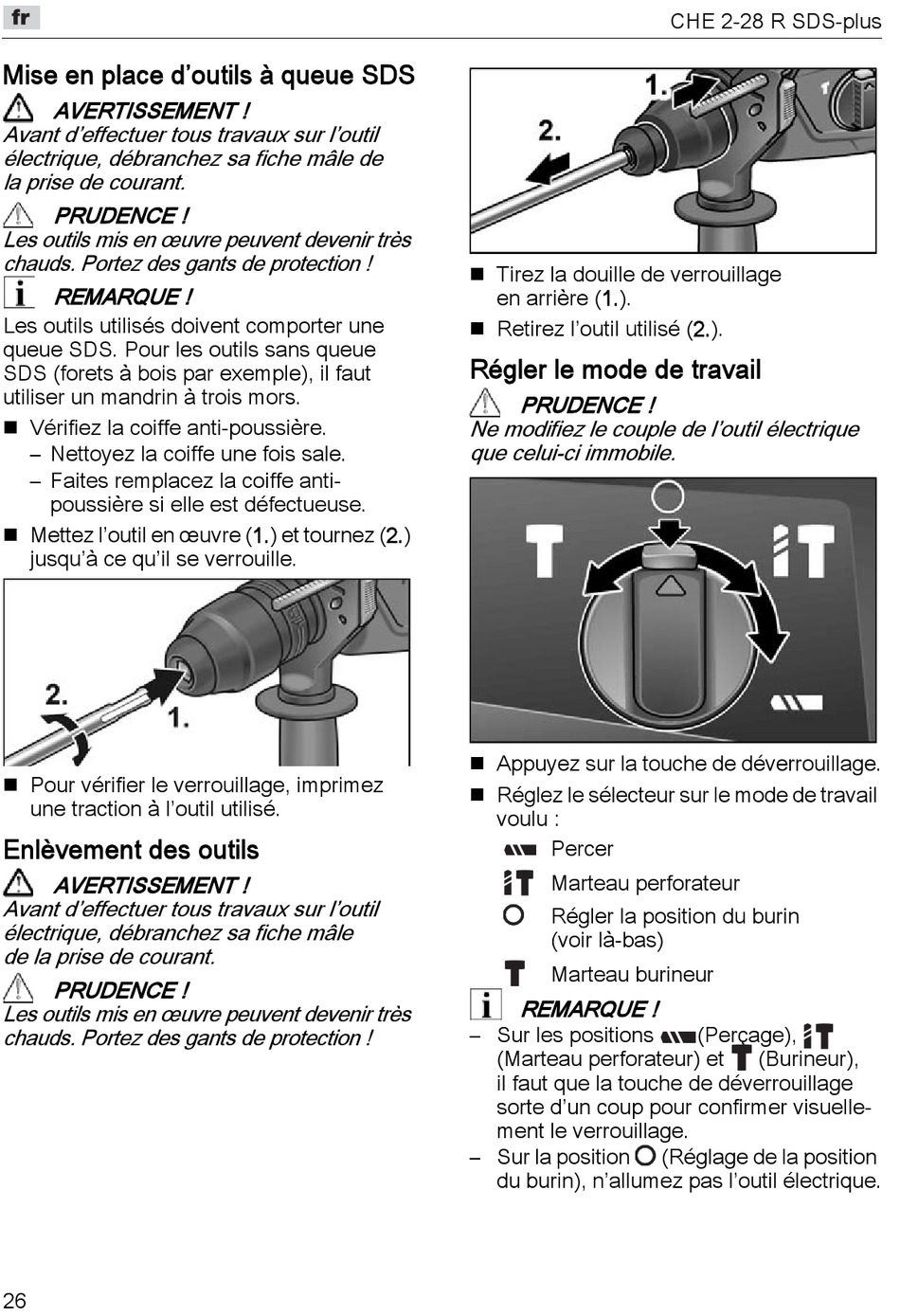 fr

CHE 2-28 R SDS-plus

Mise en place d'outils à queue SDS

AVERTISSEMENT !
Avant d'effectuer tous travaux sur l'outil électrique, débranchez sa fiche mâle de la prise de courant.

PRUDENCE !
Les outils mis en œuvre peuvent devenir très chauds. Portez des gants de protection !

REMARQUE !
Les outils utilisés doivent comporter une queue SDS. Pour les outils sans queue SDS (forets à bois par exemple), il faut utiliser un mandrin à trois mors.

■ Vérifiez la coiffe anti-poussière.
– Nettoyez la coiffe une fois sale.
– Faites remplacez la coiffe anti-poussière si elle est défectueuse.

■ Mettez l'outil en œuvre (1.) et tournez (2.) jusqu'à ce qu'il se verrouille.

2.
1.

■ Pour vérifier le verrouillage, imprimez une traction à l'outil utilisé.

Enlèvement des outils

AVERTISSEMENT !
Avant d'effectuer tous travaux sur l'outil électrique, débranchez sa fiche mâle de la prise de courant.

PRUDENCE !
Les outils mis en œuvre peuvent devenir très chauds. Portez des gants de protection !

1.
2.

■ Tirez la douille de verrouillage en arrière (1.).
■ Retirez l'outil utilisé (2.).

Régler le mode de travail

PRUDENCE !
Ne modifiez le couple de l'outil électrique que celui-ci immobile.

■ Appuyez sur la touche de déverrouillage.
■ Réglez le sélecteur sur le mode de travail voulu :
Percer
Marteau perforateur
Régler la position du burin (voir là-bas)
Marteau burineur

REMARQUE !
– Sur les positions (Perçage), (Marteau perforateur) et (Burineur), il faut que la touche de déverrouillage sorte d'un coup pour confirmer visuellement le verrouillage.
– Sur la position (Réglage de la position du burin), n'allumez pas l'outil électrique.

26